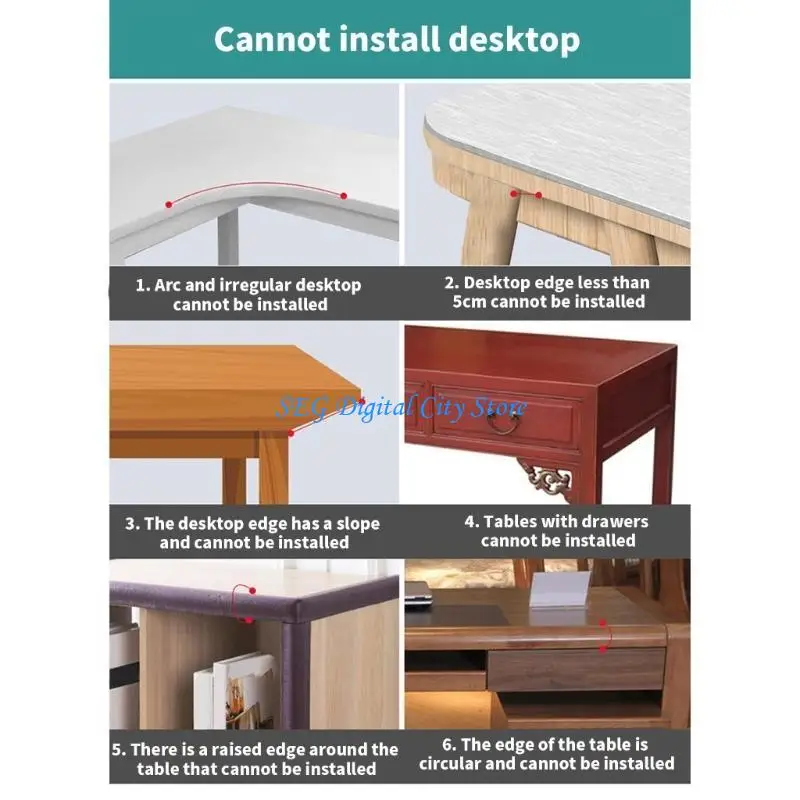 Cannot install desktop

1. Arc and irregular desktop cannot be installed

2. Desktop edge less than 5cm cannot be installed

SEG Digital City Store

3. The desktop edge has a slope and cannot be installed

4. Tables with drawers cannot be installed

5. There is a raised edge around the table that cannot be installed

6. The edge of the table is circular and cannot be installed