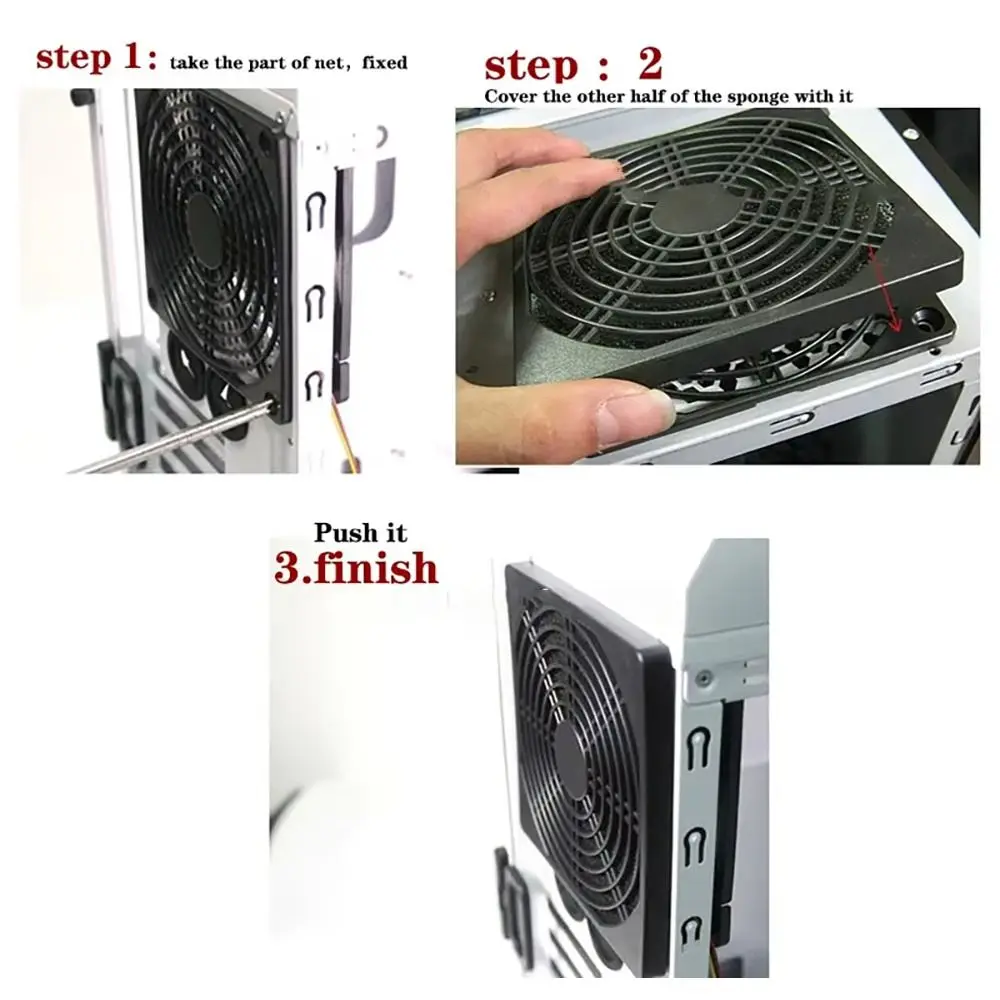 step 1: take the part of net, fixed

step : 2
Cover the other half of the sponge with it

Push it
3.finish