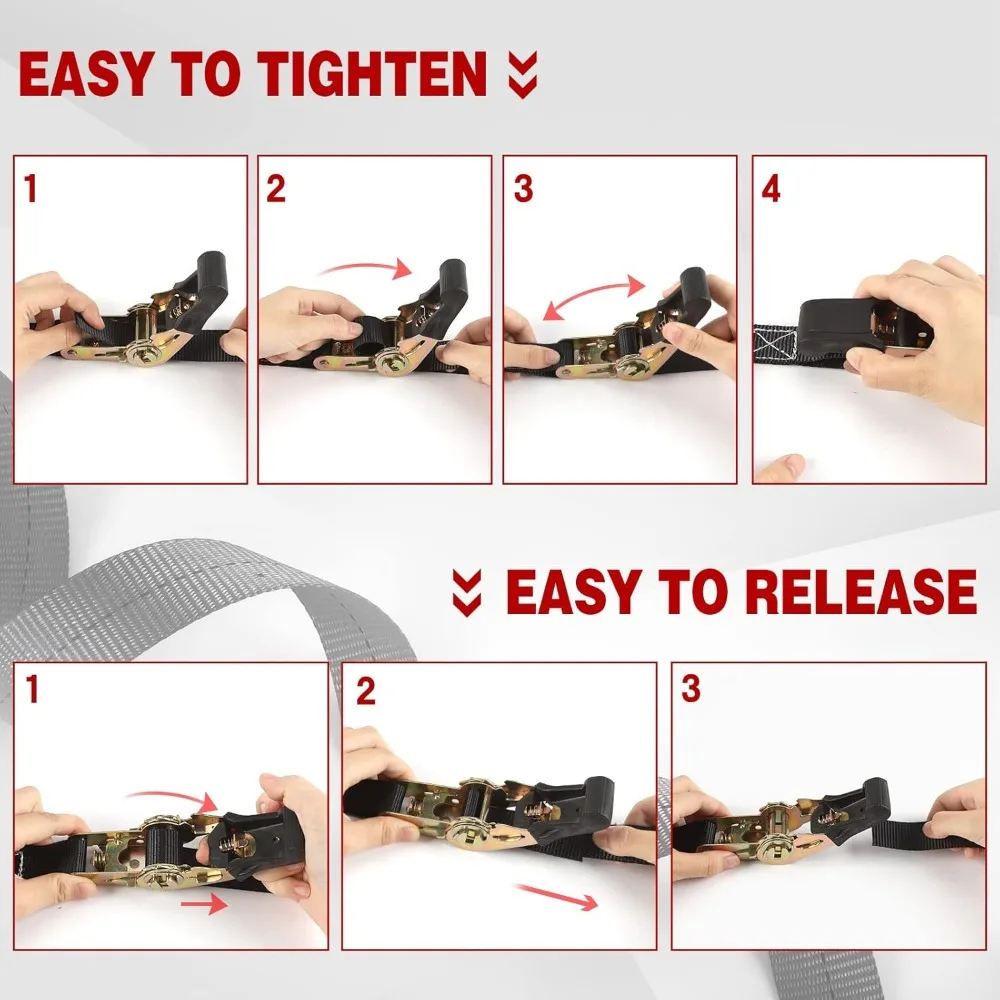 EASY TO TIGHTEN

1

2

3

4

EASY TO RELEASE

1

2

3