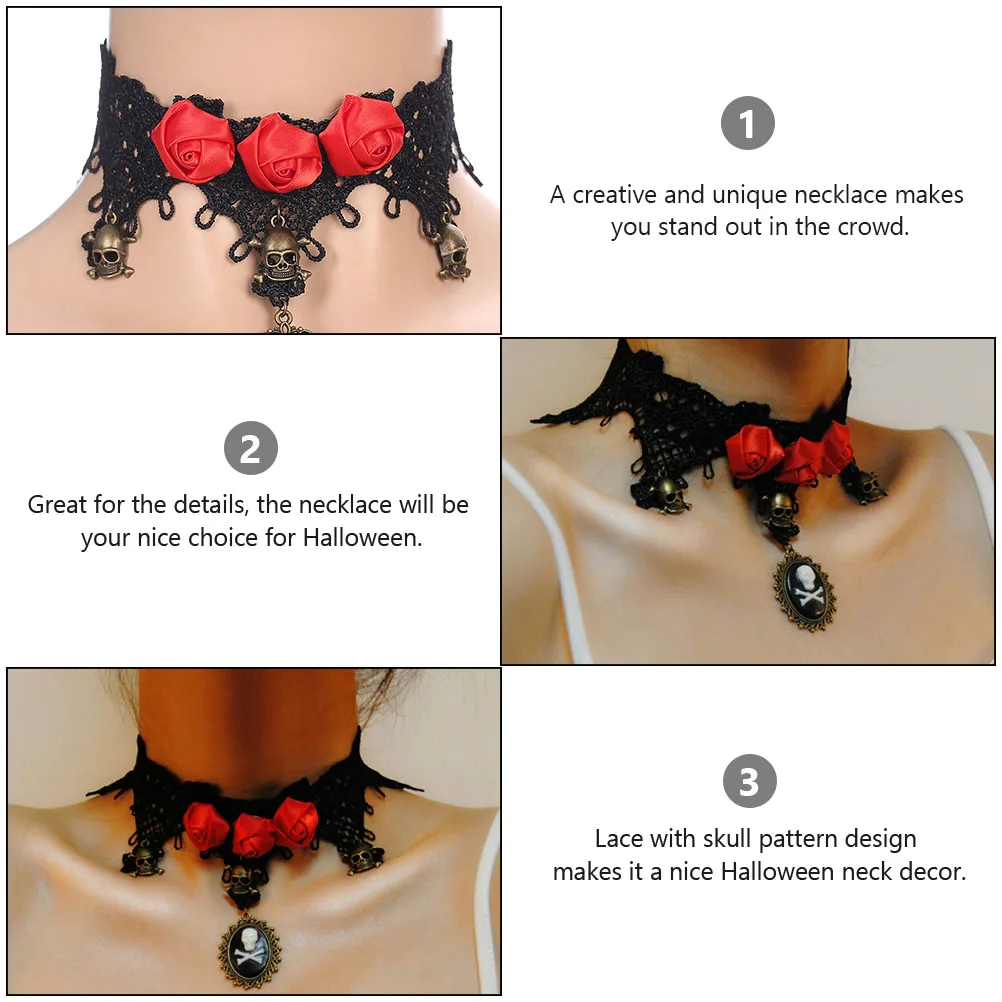 1

A creative and unique necklace makes you stand out in the crowd.

2

Great for the details, the necklace will be your nice choice for Halloween.

3

Lace with skull pattern design makes it a nice Halloween neck decor.