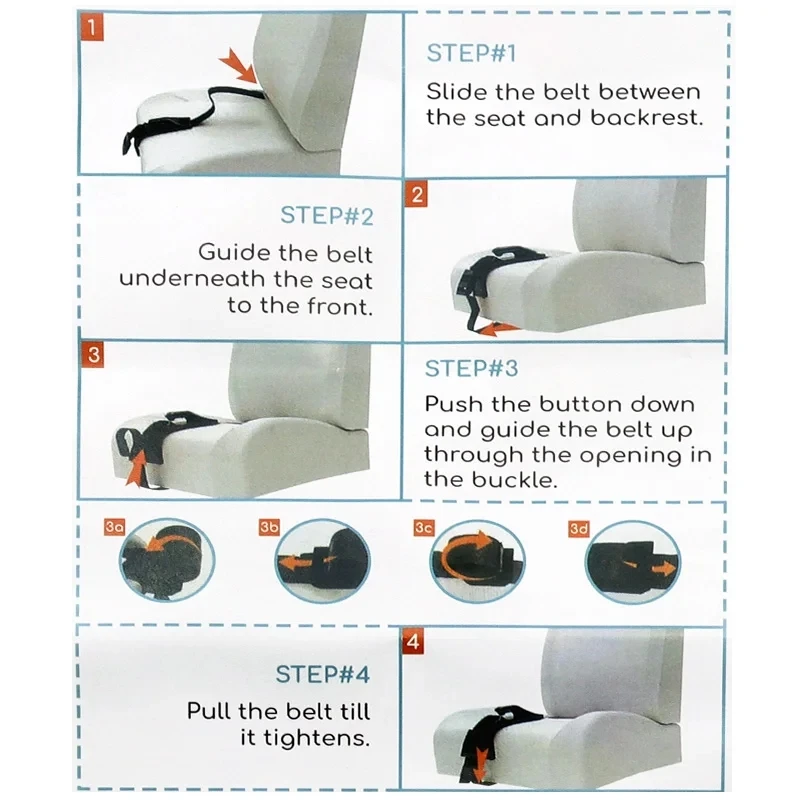 1

STEP#1

Slide the belt between the seat and backrest.

STEP#2

Guide the belt underneath the seat to the front.

2

3

STEP#3

Push the button down and guide the belt up through the opening in the buckle.

3a

3b

3c

3d

STEP#4

Pull the belt till it tightens.

4