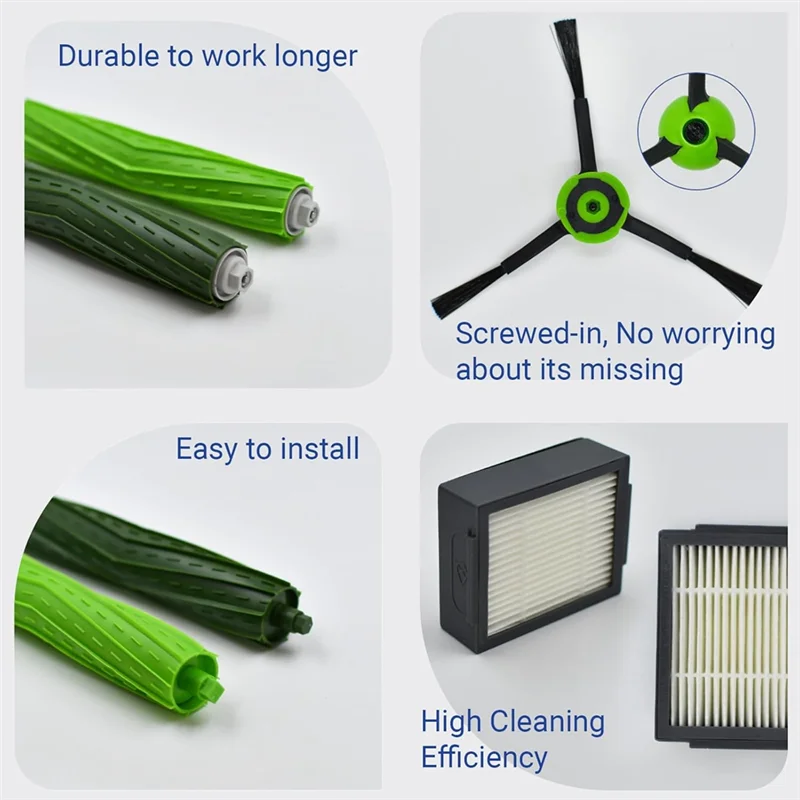 Durable to work longer

Screwed-in, No worrying about its missing

Easy to install

High Cleaning Efficiency