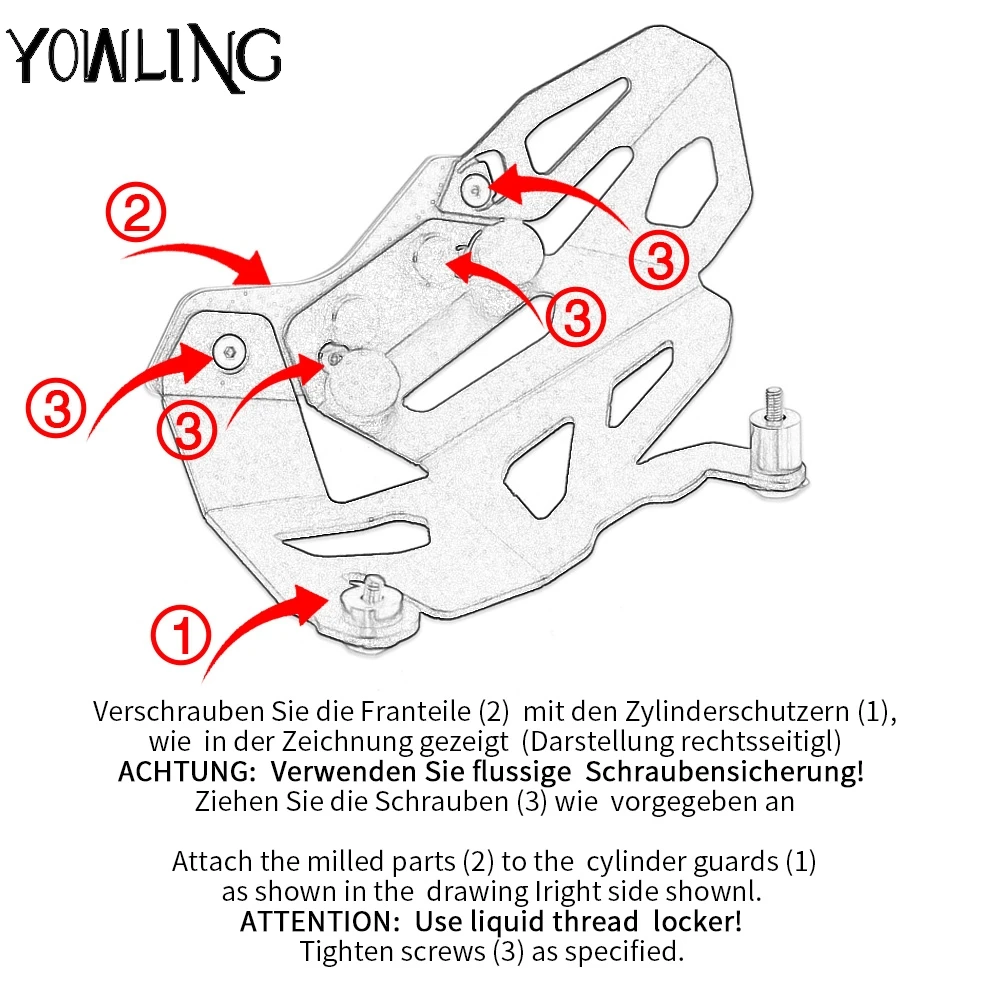 YOWLING

②

③

③

③

③

①

Verschrauben Sie die Franteile (2) mit den Zylinderschutzern (1), wie in der Zeichnung gezeigt (Darstellung rechtsseitigl)
ACHTUNG: Verwenden Sie flussige Schraubensicherung!
Ziehen Sie die Schrauben (3) wie vorgegeben an

Attach the milled parts (2) to the cylinder guards (1) as shown in the drawing Iright side shownl.
ATTENTION: Use liquid thread locker!
Tighten screws (3) as specified.