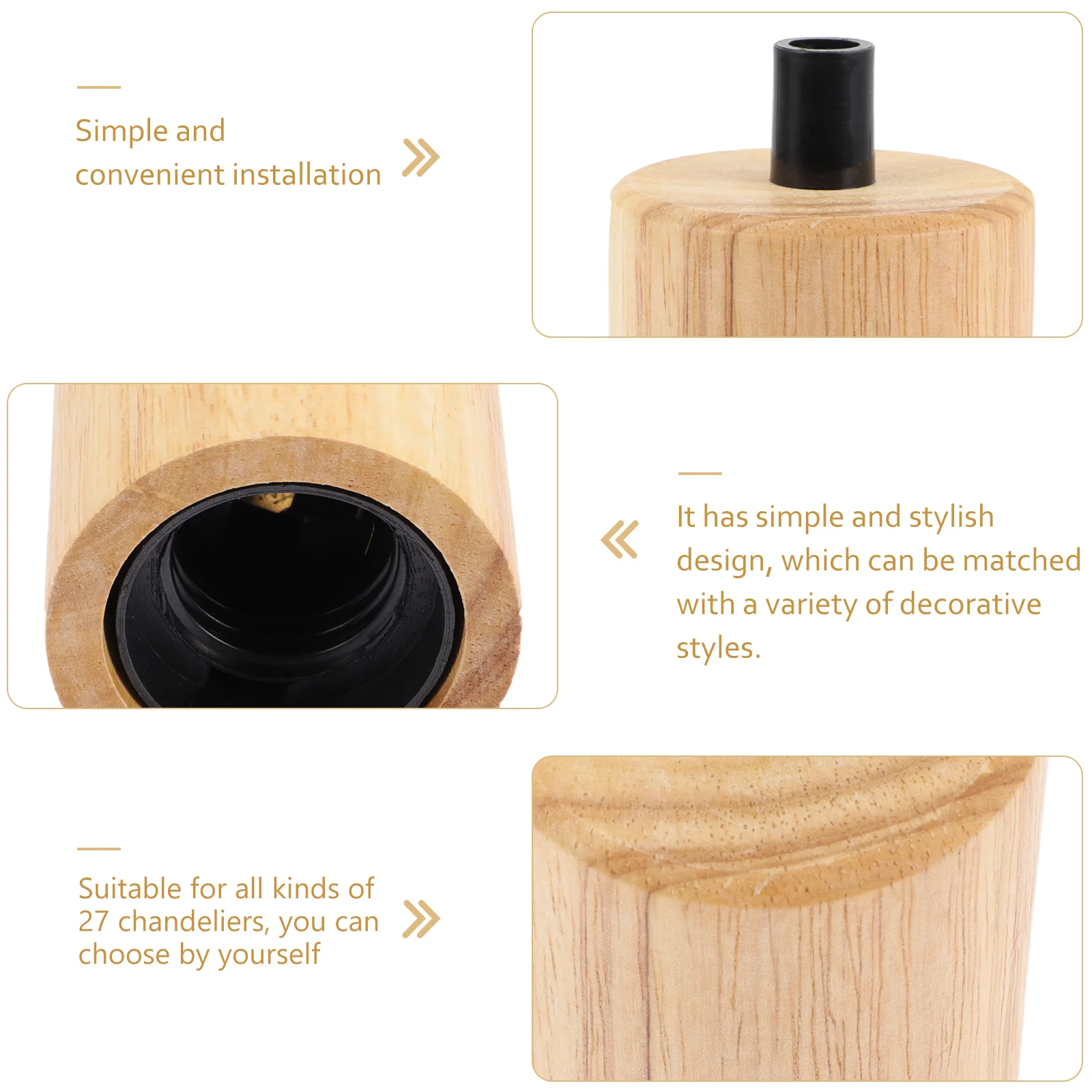 Simple and convenient installation

It has simple and stylish design, which can be matched with a variety of decorative styles.

Suitable for all kinds of 27 chandeliers, you can choose by yourself