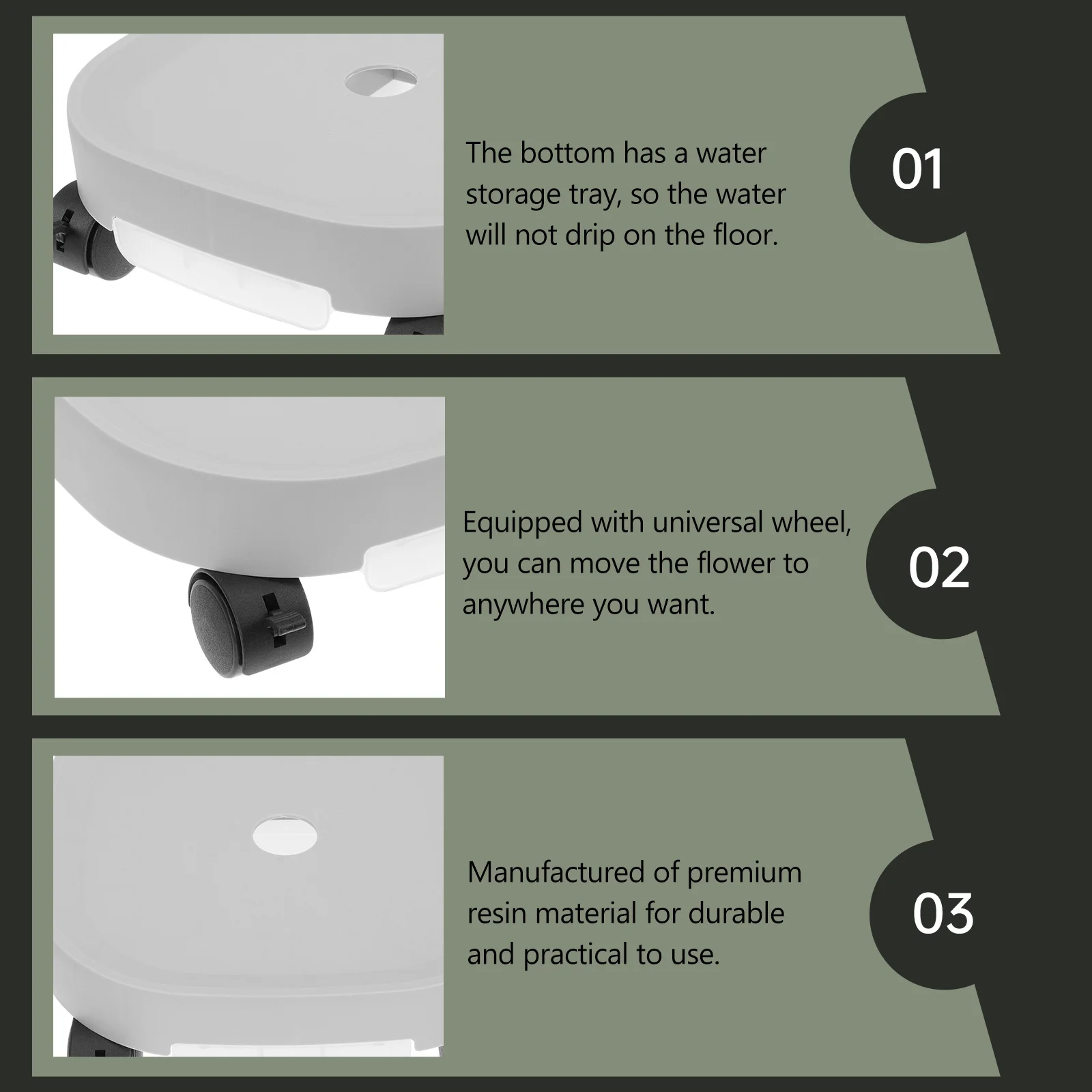 The bottom has a water storage tray, so the water will not drip on the floor.

01

Equipped with universal wheel, you can move the flower to anywhere you want.

02

Manufactured of premium resin material for durable and practical to use.

03