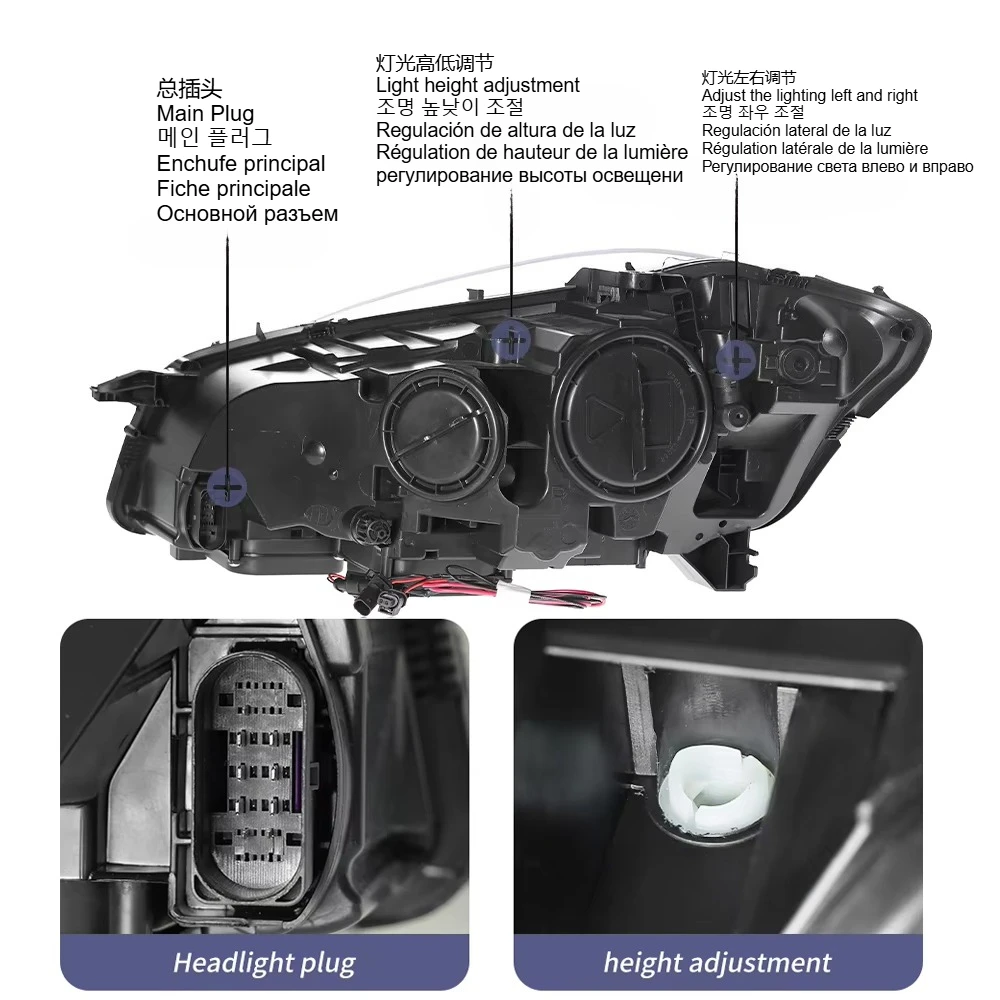 总插头
Main Plug
메인 플러그
Enchufe principal
Fiche principale
Основной разъем

灯光高低调节
Light height adjustment
조명 높낮이 조절
Regulación de altura de la luz
Régulation de hauteur de la lumière
регулирование высоты освещени

灯光左右调节
Adjust the lighting left and right
조명 좌우 조절
Regulación lateral de la luz
Régulation latérale de la lumière
Регулирование света влево и вправо

Headlight plug

height adjustment