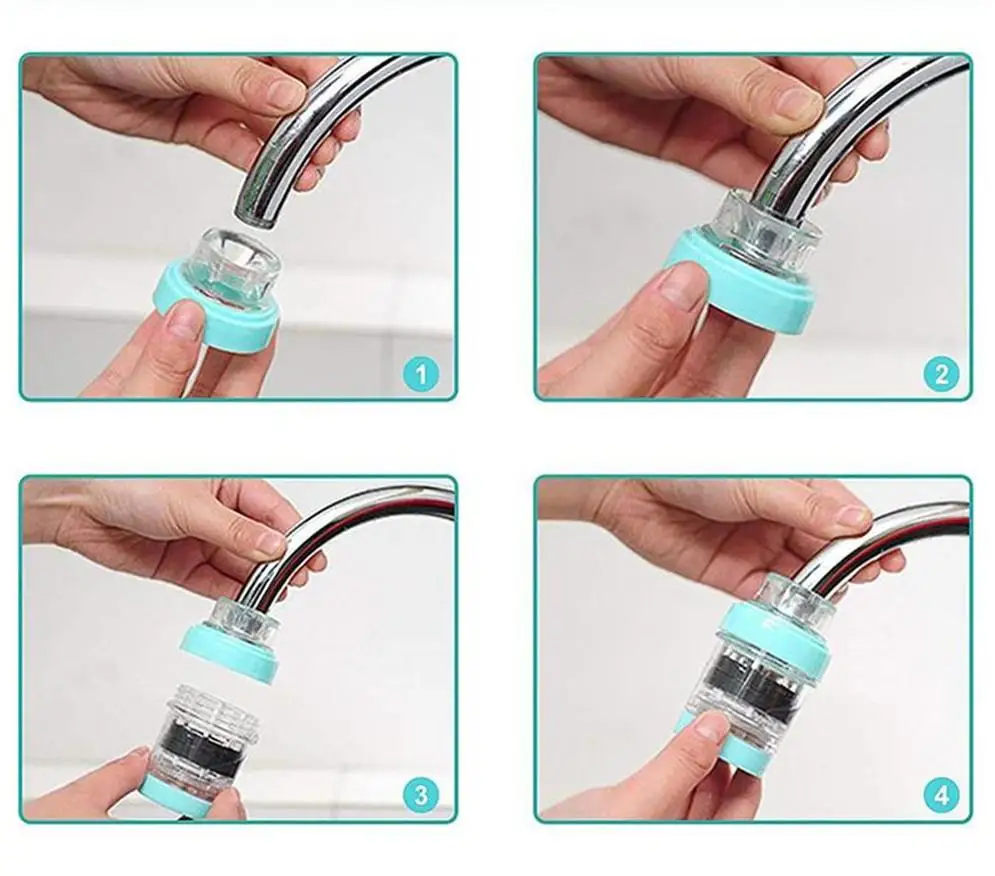 1

2

3

4