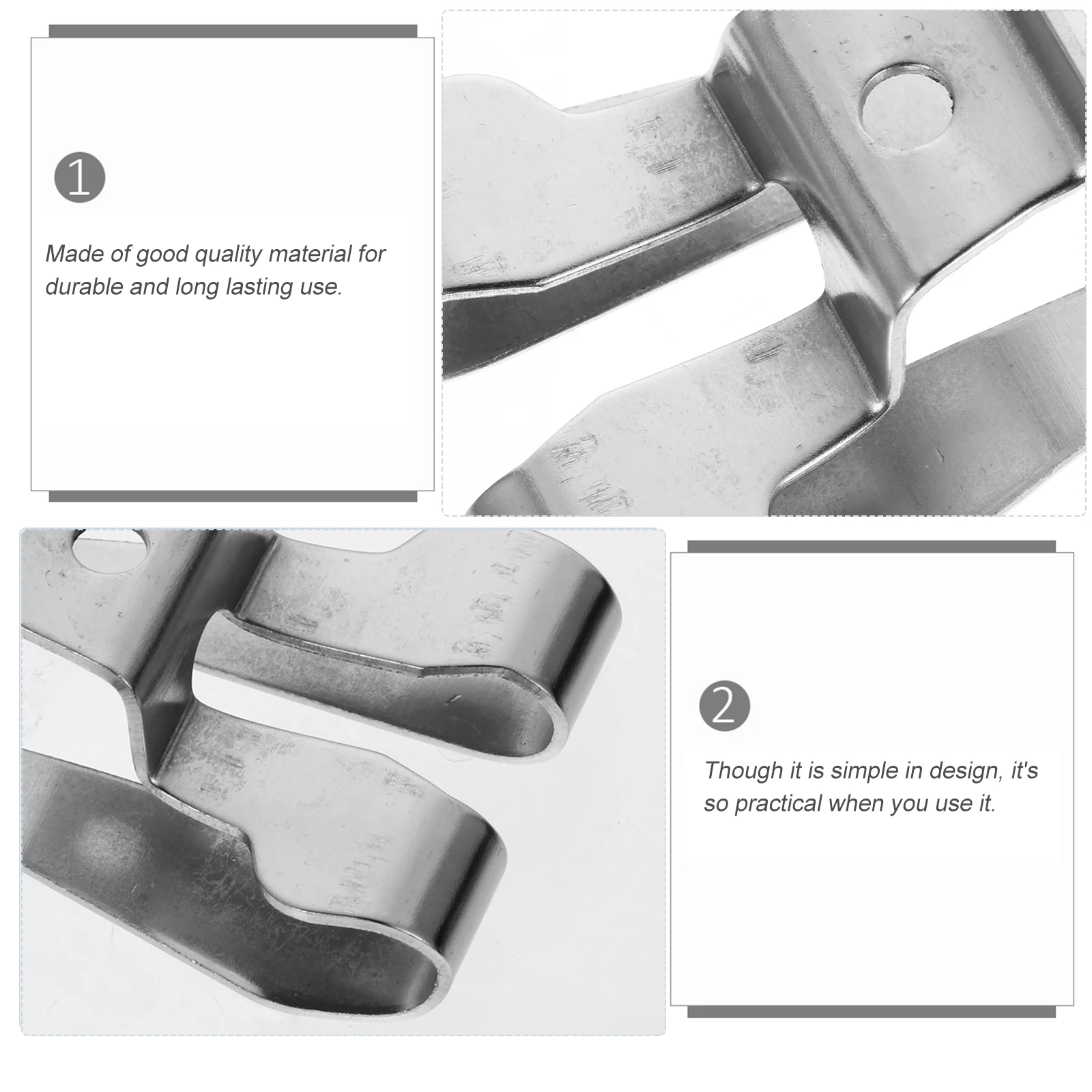 1

Made of good quality material for durable and long lasting use.

2

Though it is simple in design, it's so practical when you use it.