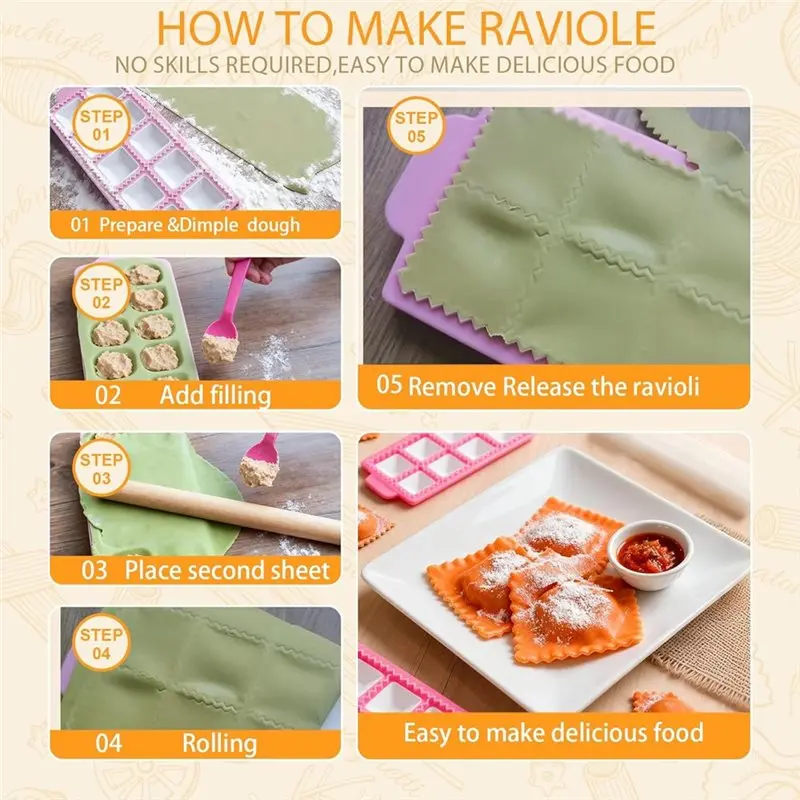 HOW TO MAKE RAVIOLE
NO SKILLS REQUIRED,EASY TO MAKE DELICIOUS FOOD

STEP 01
01 Prepare &Dimple dough

STEP 02
02 Add filling

STEP 03
03 Place second sheet

STEP 04
04 Rolling

STEP 05
05 Remove Release the ravioli

Easy to make delicious food