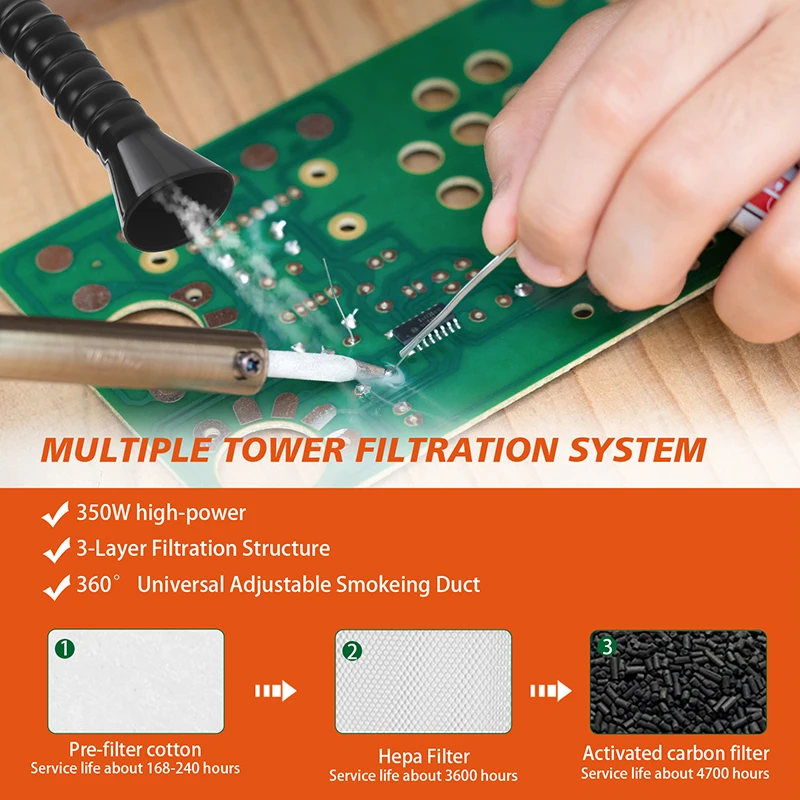 MULTIPLE TOWER FILTRATION SYSTEM

350W high-power
3-Layer Filtration Structure
360° Universal Adjustable Smokeing Duct

1
Pre-filter cotton
Service life about 168-240 hours

2
Hepa Filter
Service life about 3600 hours

3
Activated carbon filter
Service life about 4700 hours