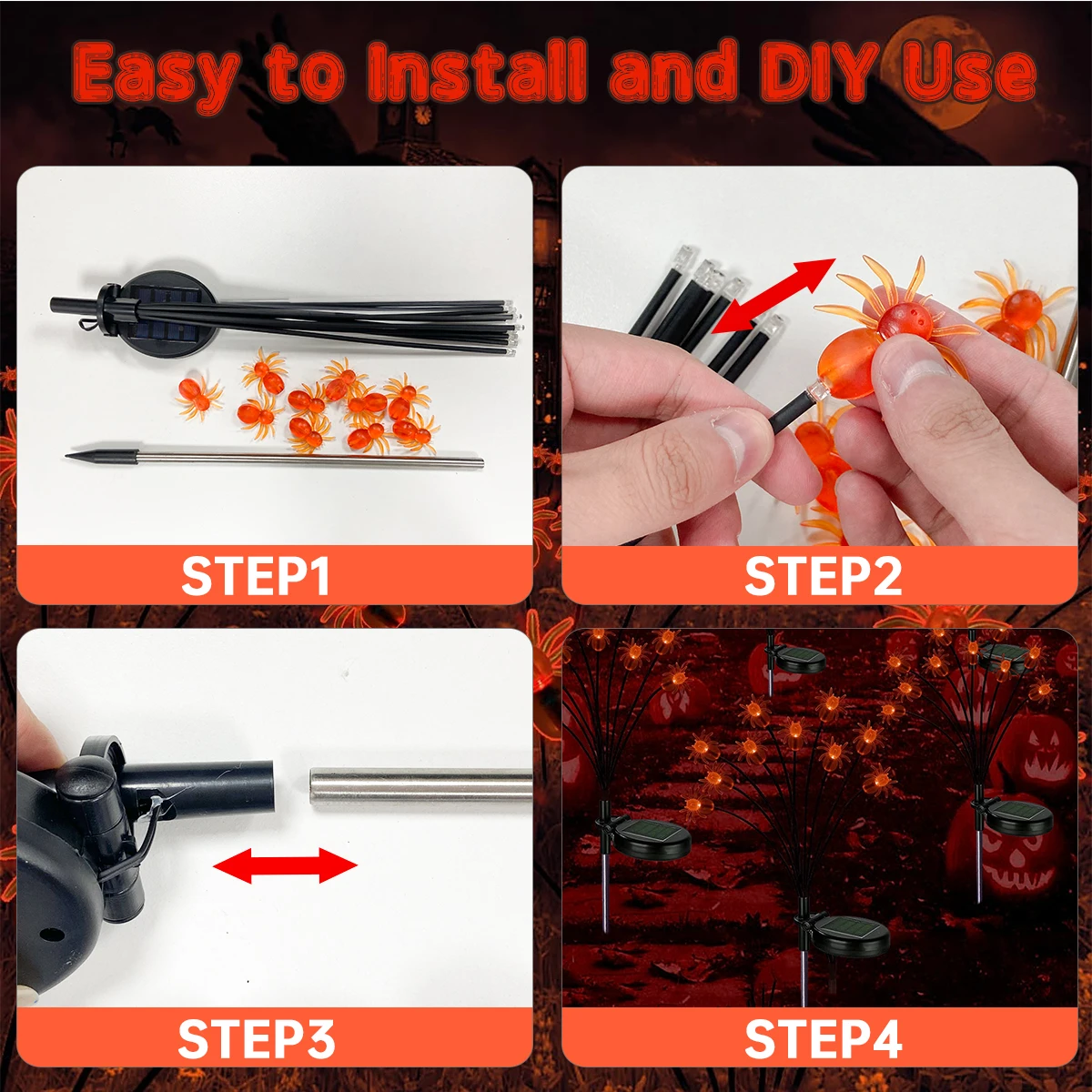 Easy to Install and DIY Use

STEP1

STEP2

STEP3

STEP4