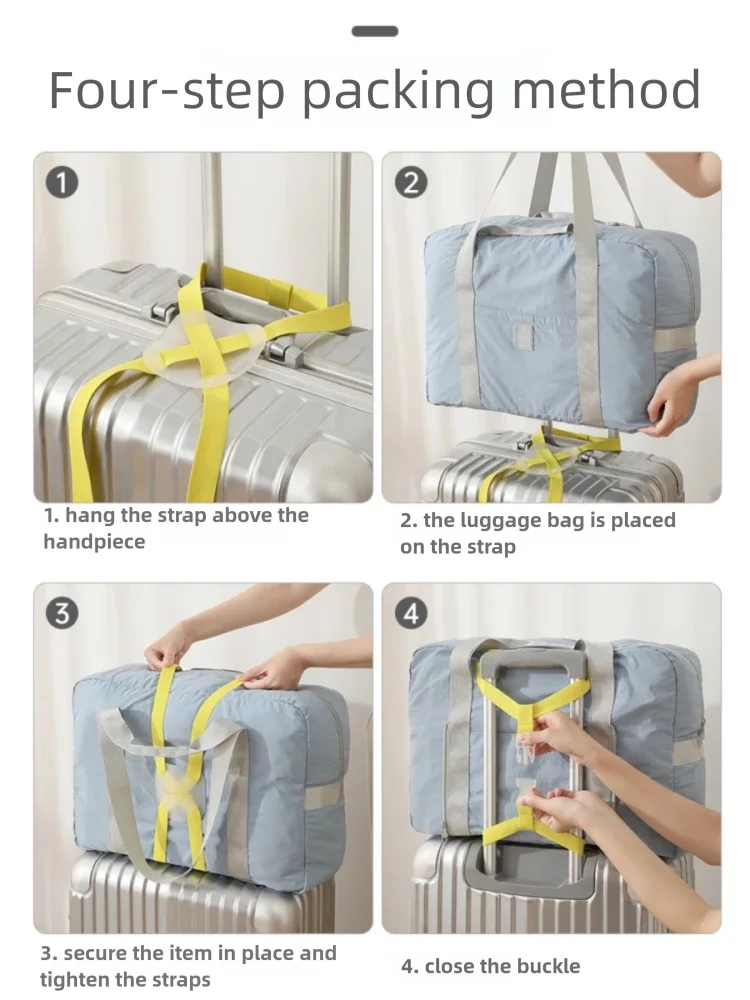 Four-step packing method

1

1. hang the strap above the handpiece

2

2. the luggage bag is placed on the strap

3

3. secure the item in place and tighten the straps

4

4. close the buckle