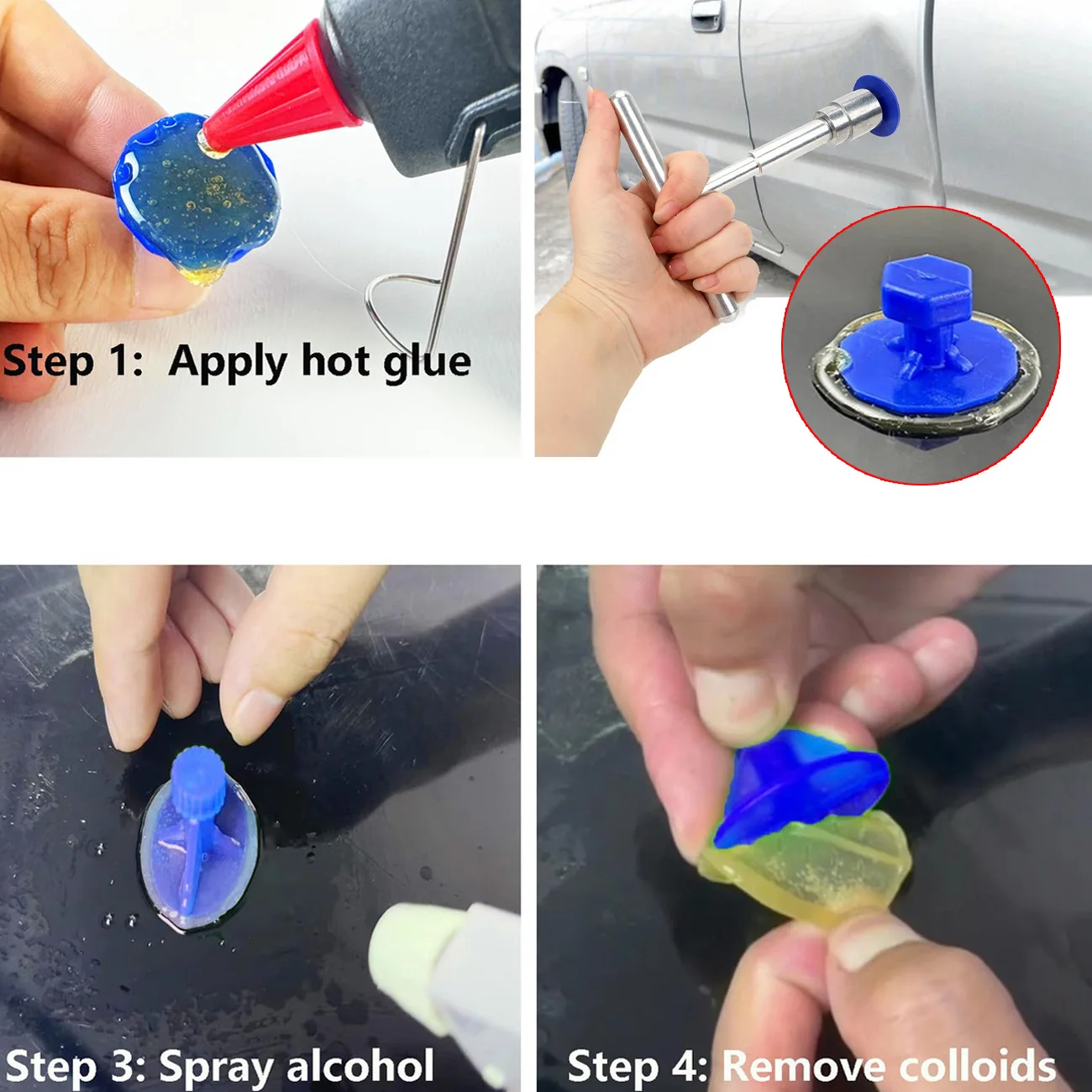 Step 1: Apply hot glue

Step 3: Spray alcohol

Step 4: Remove colloids