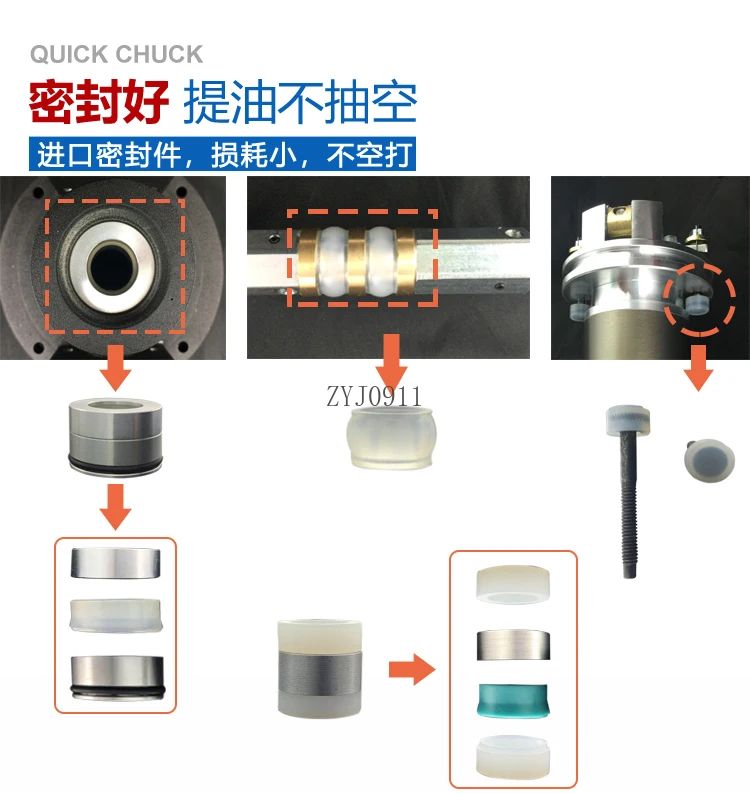 QUICK CHUCK

密封好 提油不抽空

进口密封件，损耗小，不空打

ZYJ0911