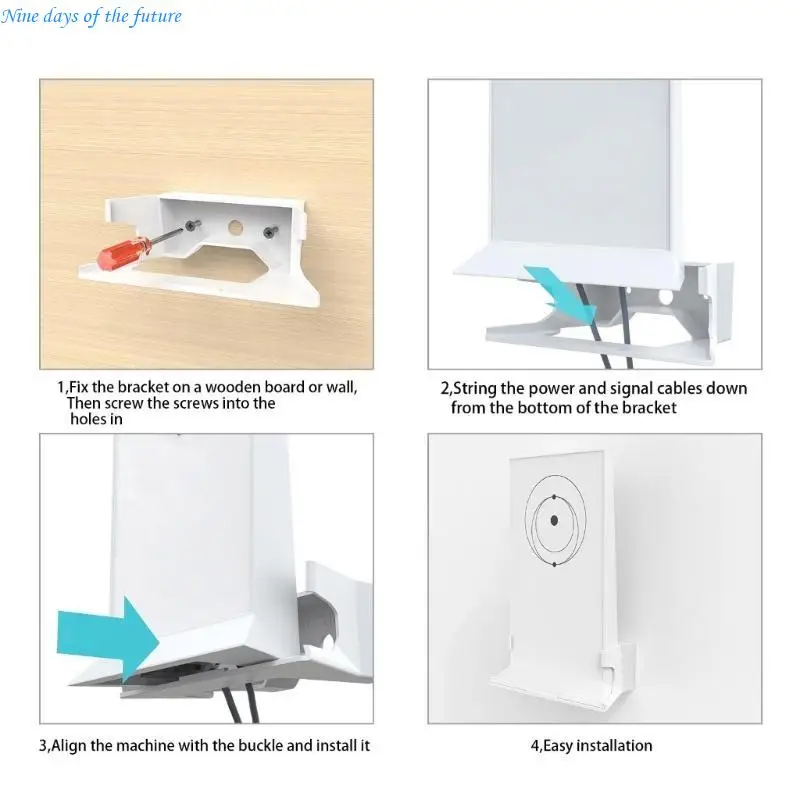 Nine days of the future

1,Fix the bracket on a wooden board or wall, Then screw the screws into the holes in

2,String the power and signal cables down from the bottom of the bracket

3,Align the machine with the buckle and install it

4,Easy installation