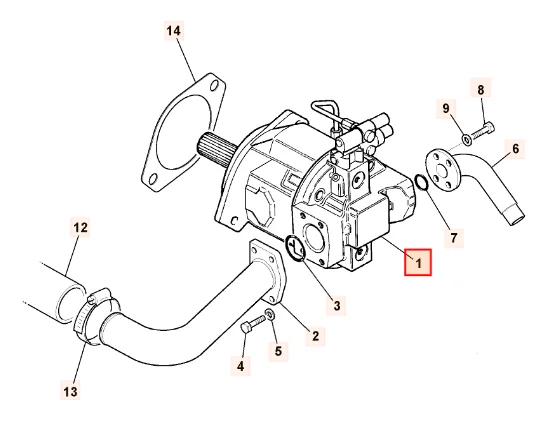 14
8
9
6
7
1
12
3
2
5
4
13