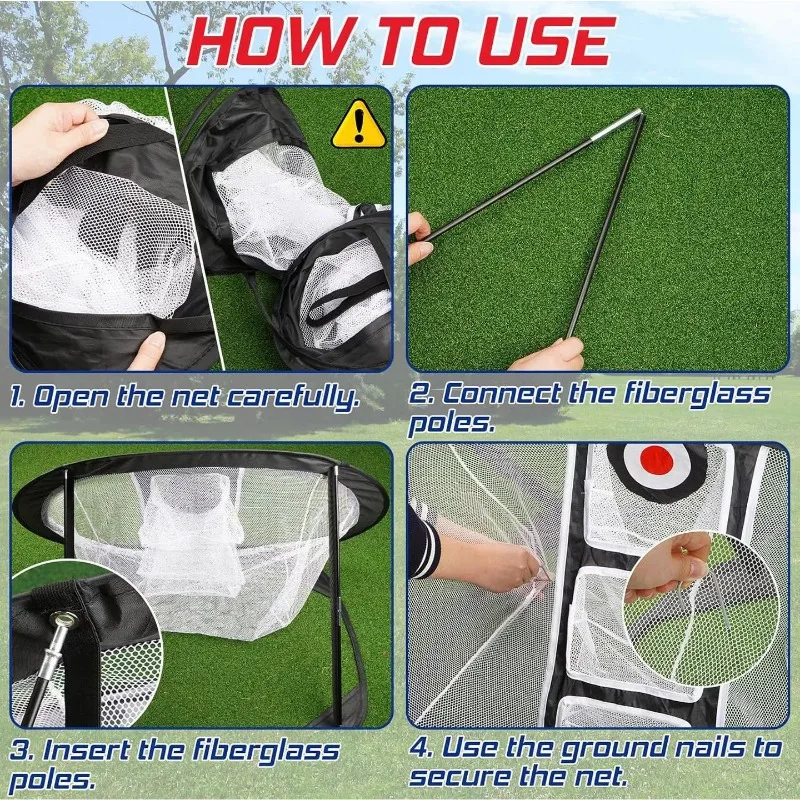 HOW TO USE

1. Open the net carefully.

2. Connect the fiberglass poles.

3. Insert the fiberglass poles.

4. Use the ground nails to secure the net.