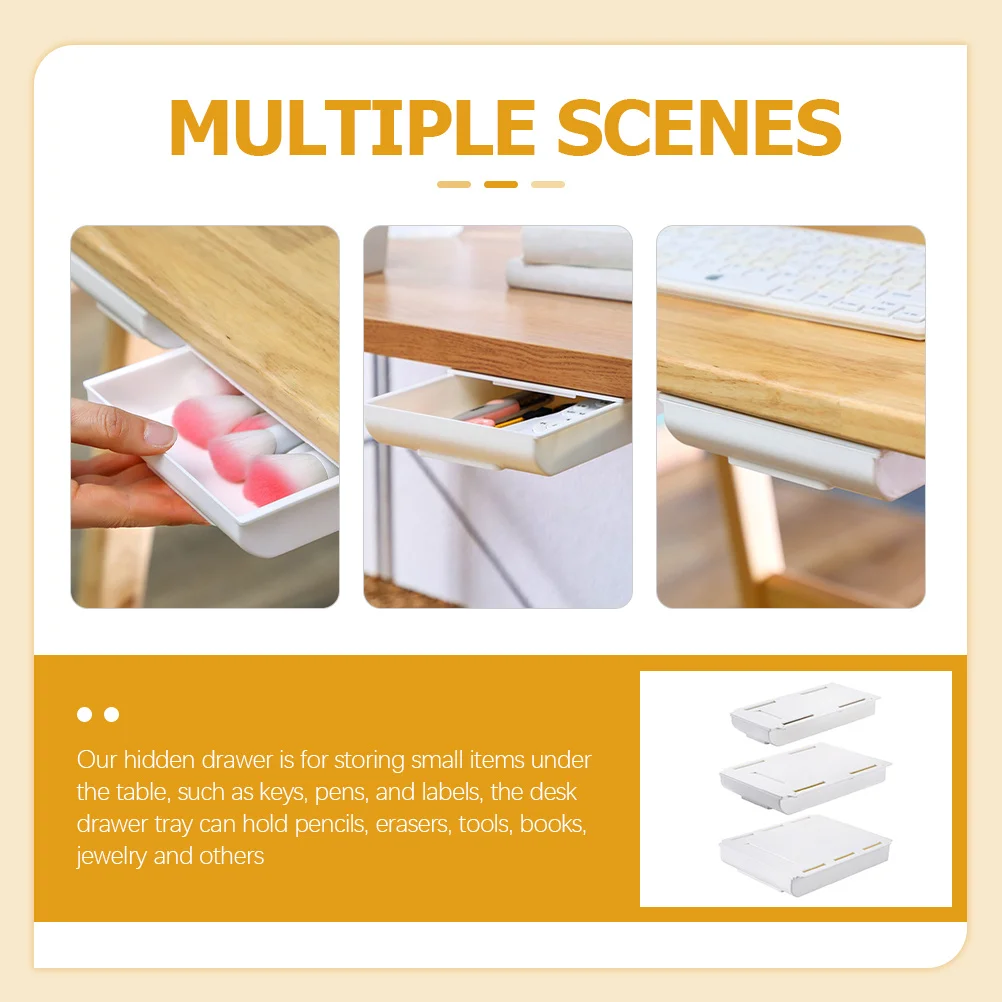 MULTIPLE SCENES

Our hidden drawer is for storing small items under the table, such as keys, pens, and labels, the desk drawer tray can hold pencils, erasers, tools, books, jewelry and others