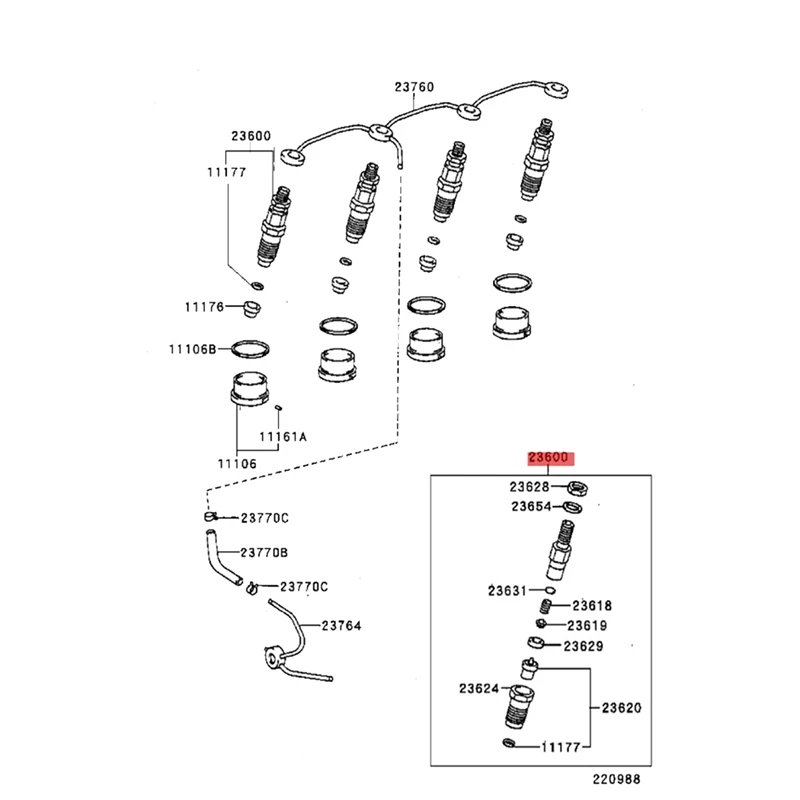 23760
23600
11177
11176
11106B
11161A
11106
23770C
23770B
23770C
23764
23600
23628
23654
23631
23618
23619
23629
23624
23620
11177
220988