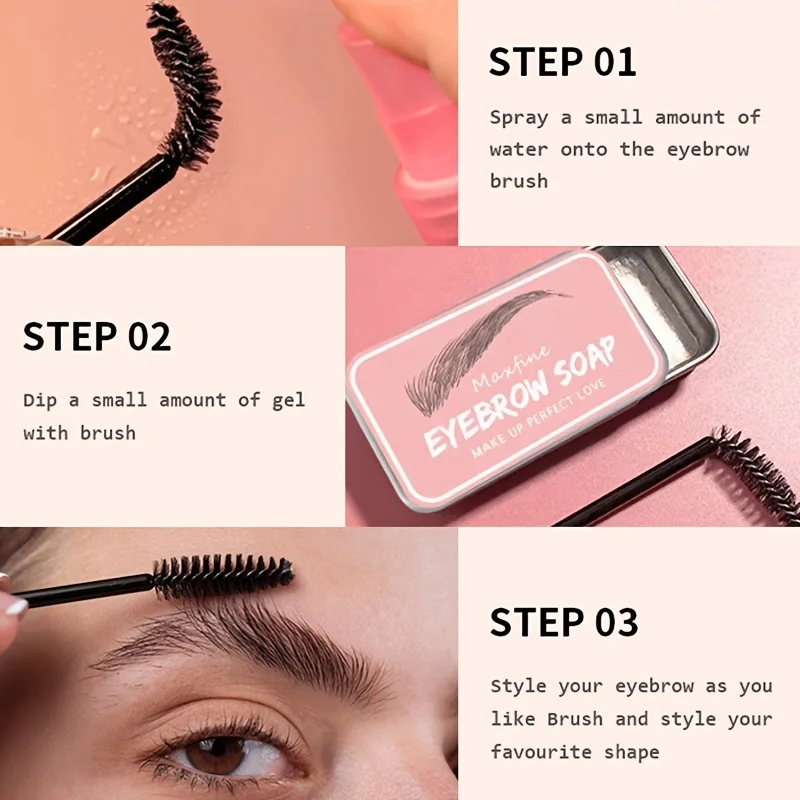 STEP 01

Spray a small amount of water onto the eyebrow brush

STEP 02

Dip a small amount of gel with brush

Maxfine
EYEBROW SOAP
MAKE UP PERFECT LOVE

STEP 03

Style your eyebrow as you like Brush and style your favourite shape