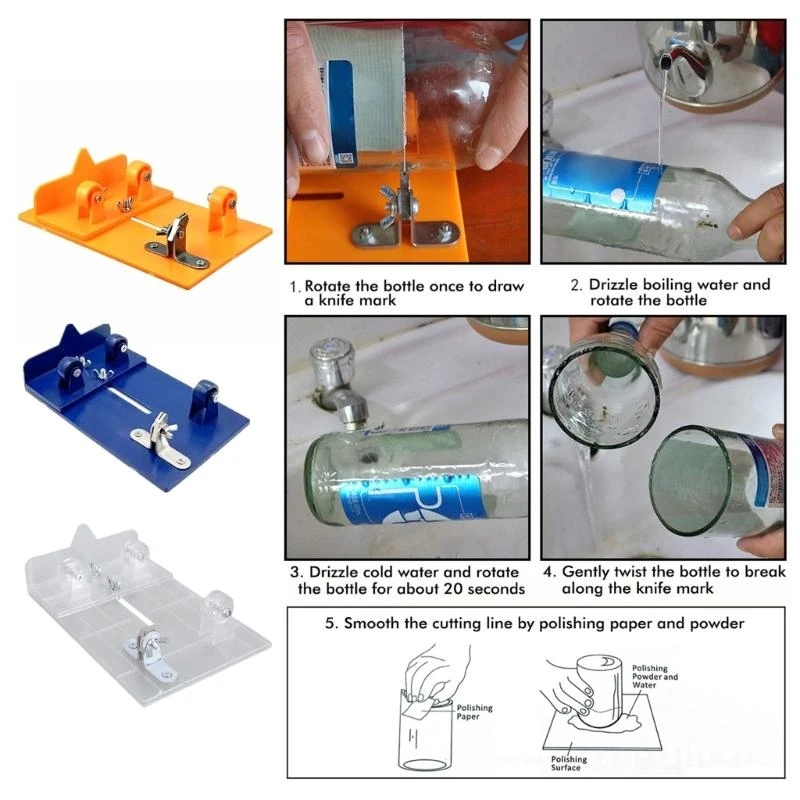 1. Rotate the bottle once to draw a knife mark

2. Drizzle boiling water and rotate the bottle

3. Drizzle cold water and rotate the bottle for about 20 seconds

4. Gently twist the bottle to break along the knife mark

5. Smooth the cutting line by polishing paper and powder

Polishing Paper

Polishing Powder and Water

Polishing Surface