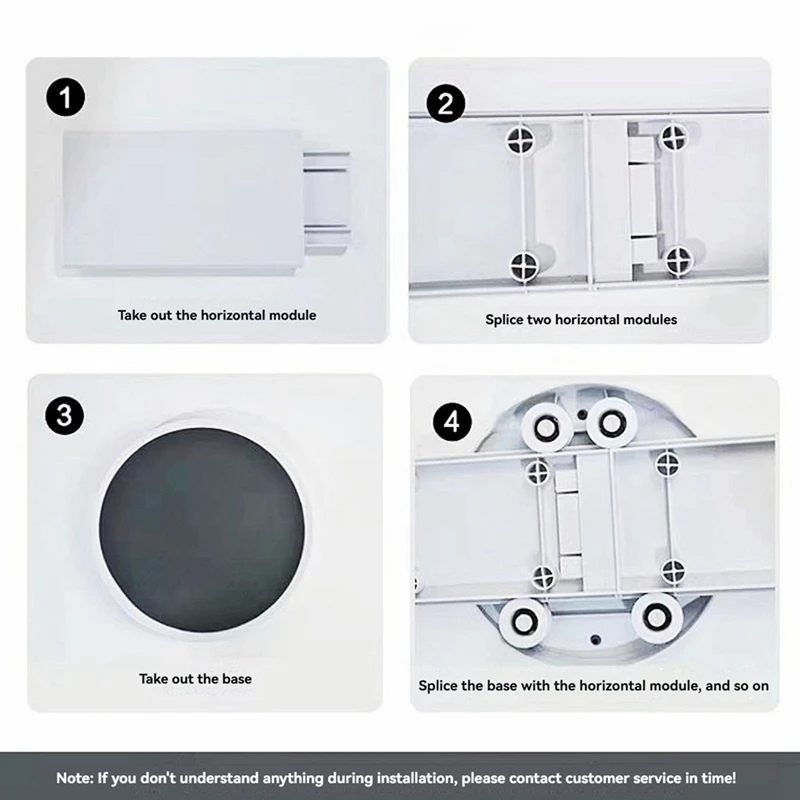 1

Take out the horizontal module

2

Splice two horizontal modules

3

Take out the base

4

Splice the base with the horizontal module, and so on

Note: If you don't understand anything during installation, please contact customer service in time!