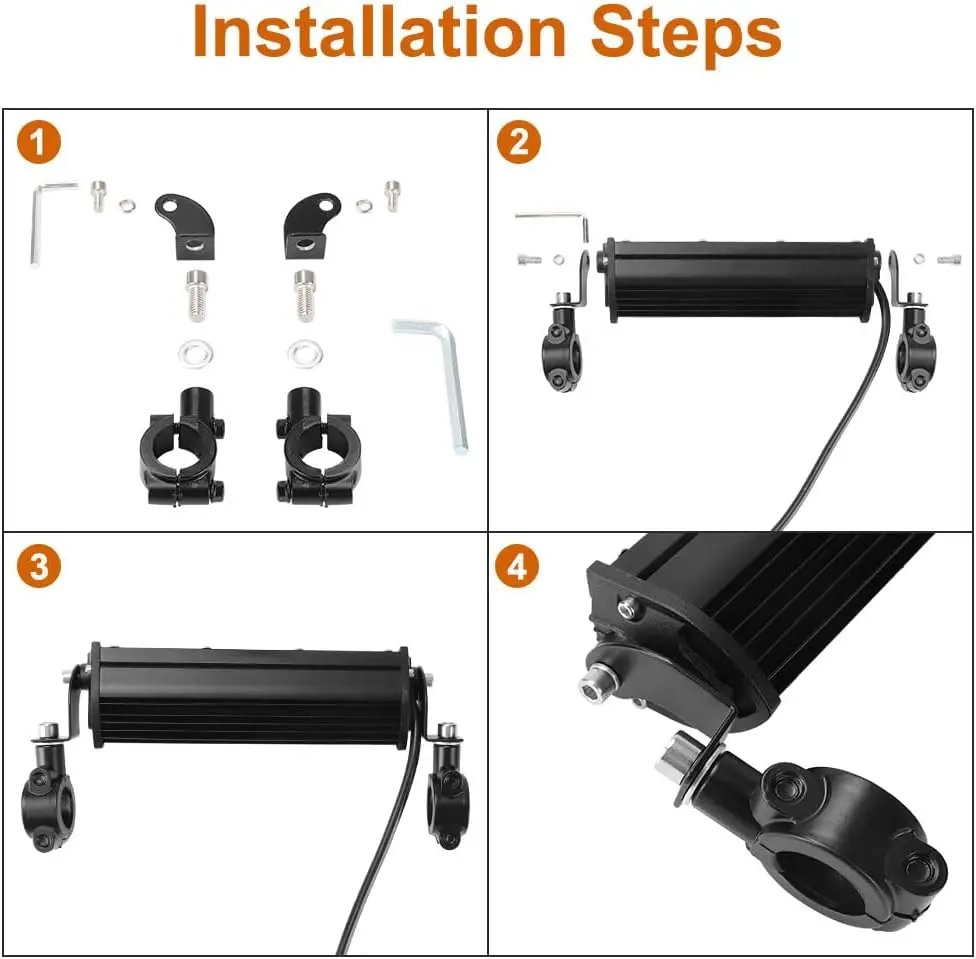 Installation Steps

1

2

3

4