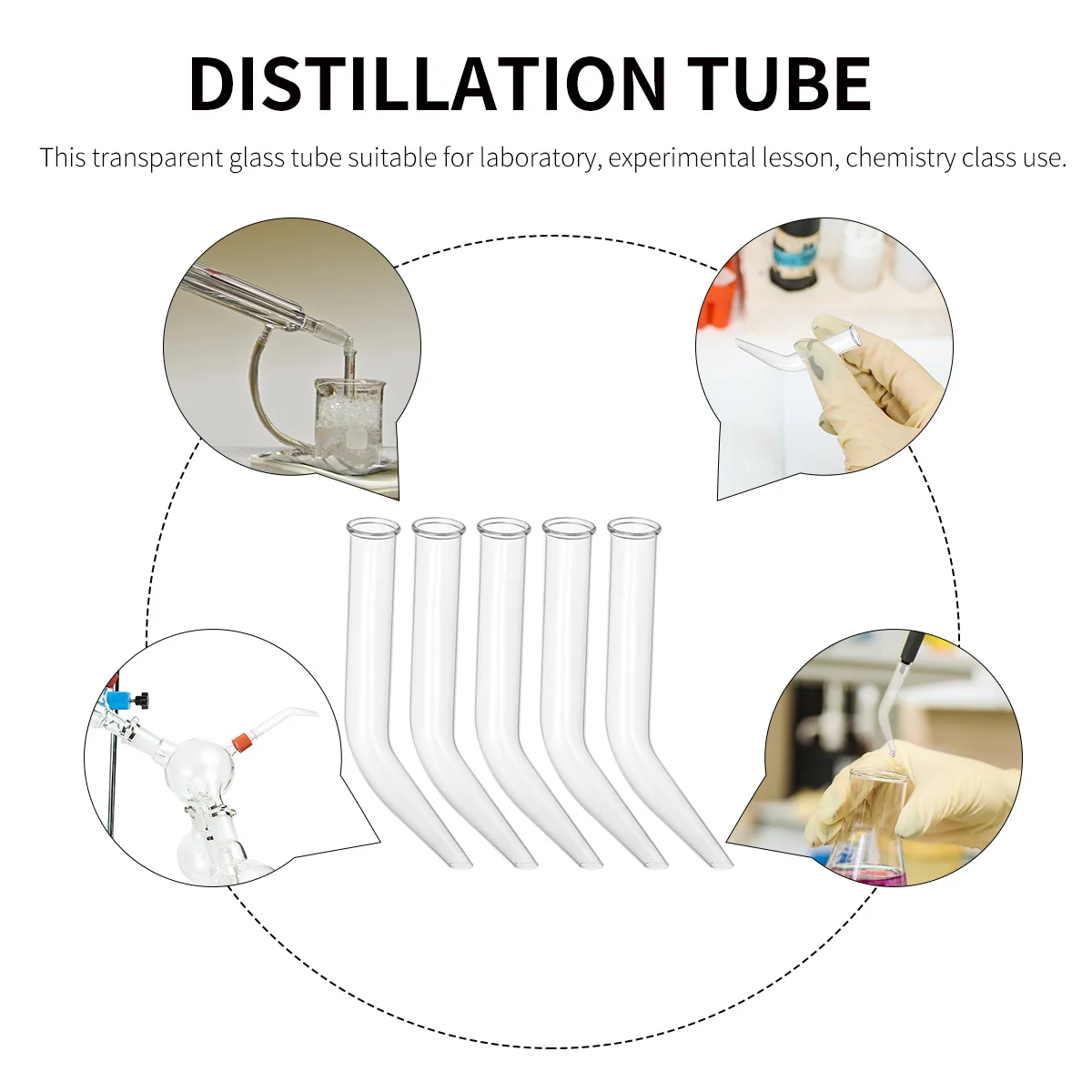 DISTILLATION TUBE

This transparent glass tube suitable for laboratory, experimental lesson, chemistry class use.