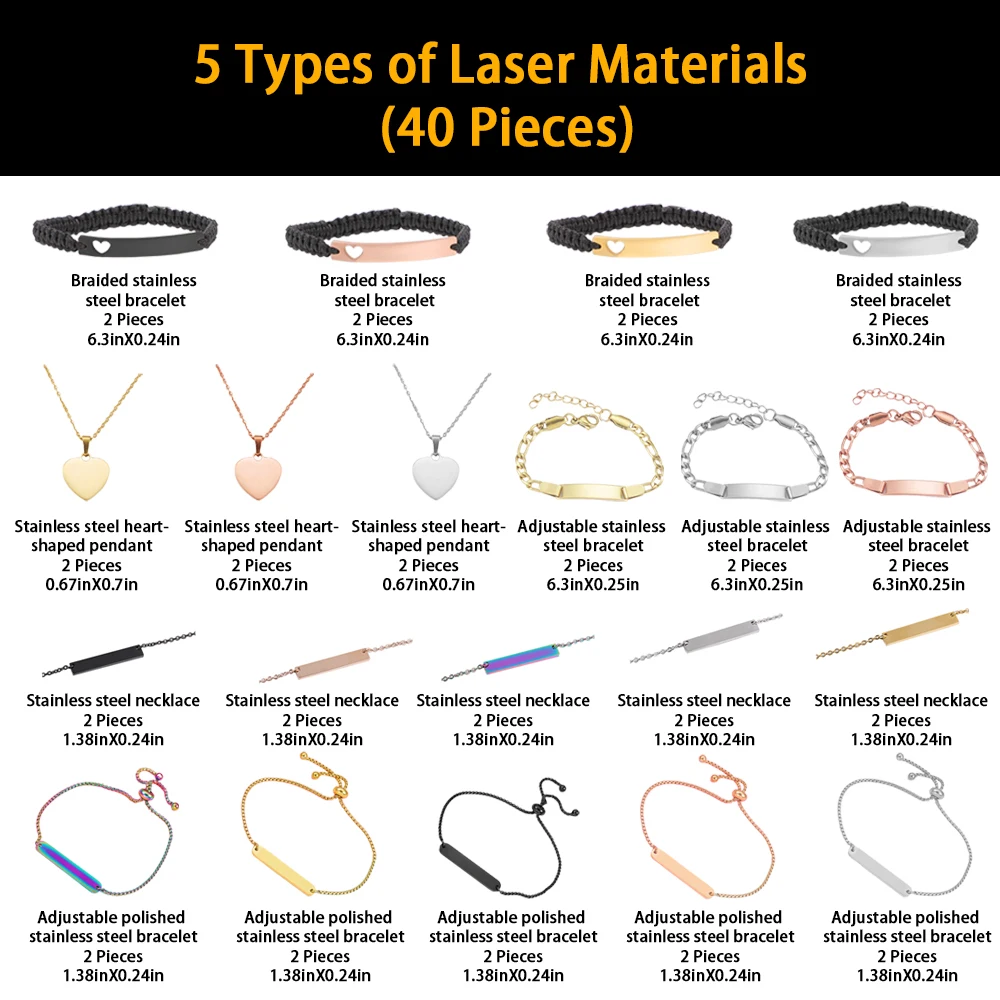 5 Types of Laser Materials
(40 Pieces)

Braided stainless steel bracelet
2 Pieces
6.3inX0.24in

Braided stainless steel bracelet
2 Pieces
6.3inX0.24in

Braided stainless steel bracelet
2 Pieces
6.3inX0.24in

Braided stainless steel bracelet
2 Pieces
6.3inX0.24in

Stainless steel heart-shaped pendant
2 Pieces
0.67inX0.7in

Stainless steel heart-shaped pendant
2 Pieces
0.67inX0.7in

Stainless steel heart-shaped pendant
2 Pieces
0.67inX0.7in

Adjustable stainless steel bracelet
2 Pieces
6.3inX0.25in

Adjustable stainless steel bracelet
2 Pieces
6.3inX0.25in

Adjustable stainless steel bracelet
2 Pieces
6.3inX0.25in

Stainless steel necklace
2 Pieces
1.38inX0.24in

Stainless steel necklace
2 Pieces
1.38inX0.24in

Stainless steel necklace
2 Pieces
1.38inX0.24in

Stainless steel necklace
2 Pieces
1.38inX0.24in

Stainless steel necklace
2 Pieces
1.38inX0.24in

Adjustable polished stainless steel bracelet
2 Pieces
1.38inX0.24in

Adjustable polished stainless steel bracelet
2 Pieces
1.38inX0.24in

Adjustable polished stainless steel bracelet
2 Pieces
1.38inX0.24in

Adjustable polished stainless steel bracelet
2 Pieces
1.38inX0.24in

Adjustable polished stainless steel bracelet
2 Pieces
1.38inX0.24in