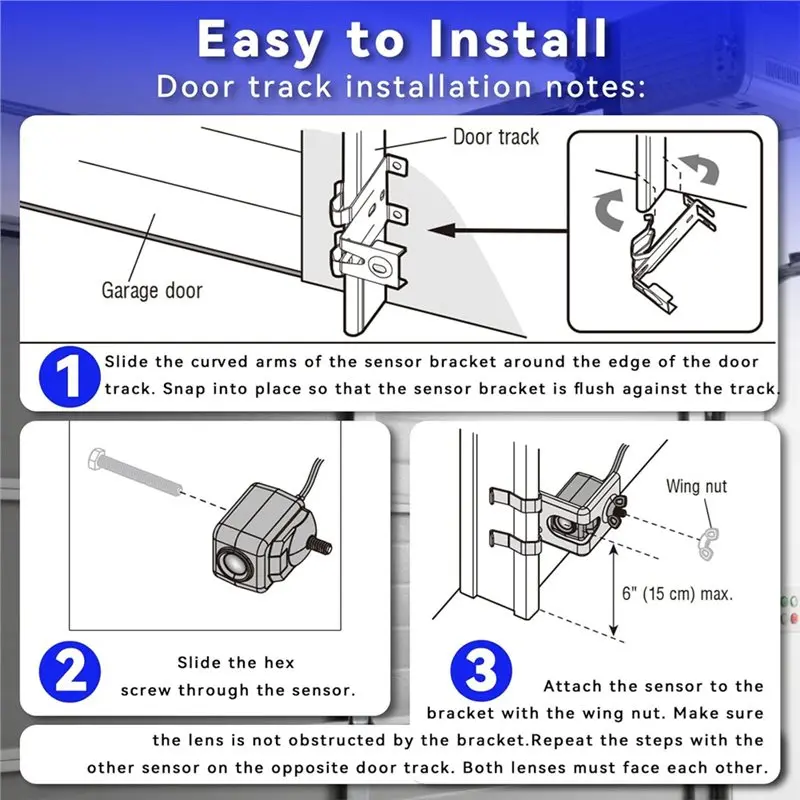 Easy to Install
Door track installation notes:

Door track

Garage door

1 Slide the curved arms of the sensor bracket around the edge of the door track. Snap into place so that the sensor bracket is flush against the track.

2 Slide the hex screw through the sensor.

Wing nut

6" (15 cm) max.

3 Attach the sensor to the bracket with the wing nut. Make sure the lens is not obstructed by the bracket.Repeat the steps with the other sensor on the opposite door track. Both lenses must face each other.