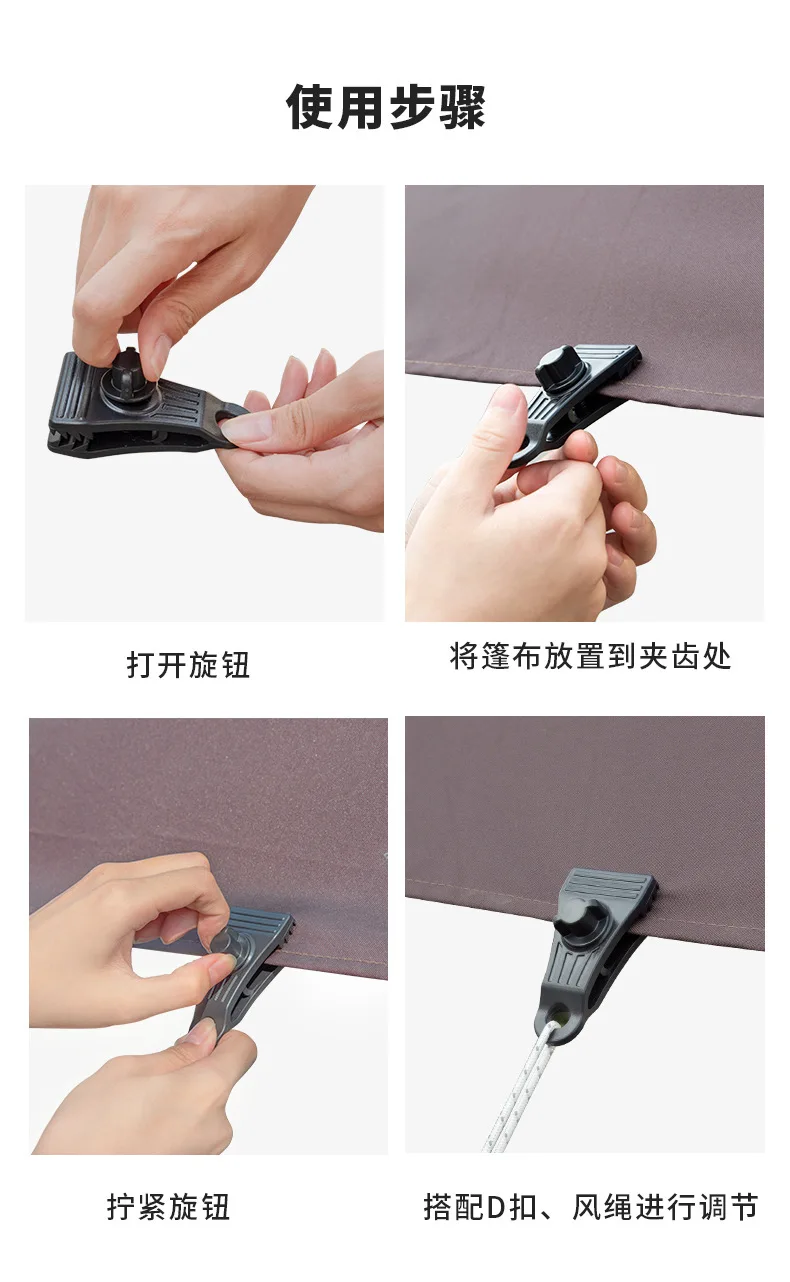 使用步骤

打开旋钮

将篷布放置到夹齿处

拧紧旋钮

搭配D扣、风绳进行调节