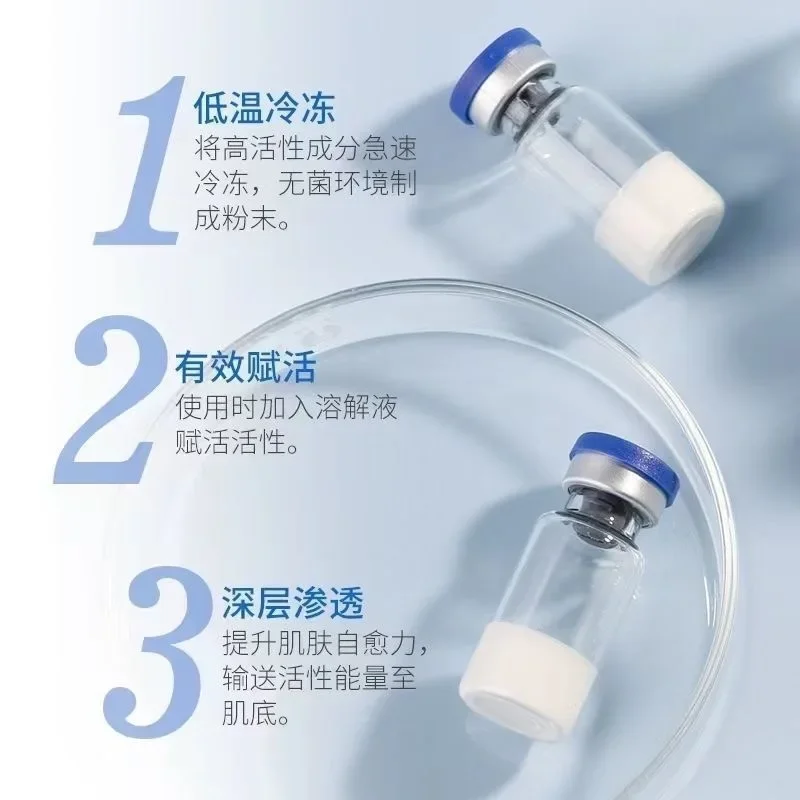 1
低温冷冻
将高活性成分急速冷冻，无菌环境制成粉末。

2
有效赋活
使用时加入溶解液赋活活性。

3
深层渗透
提升肌肤自愈力，输送活性能量至肌底。