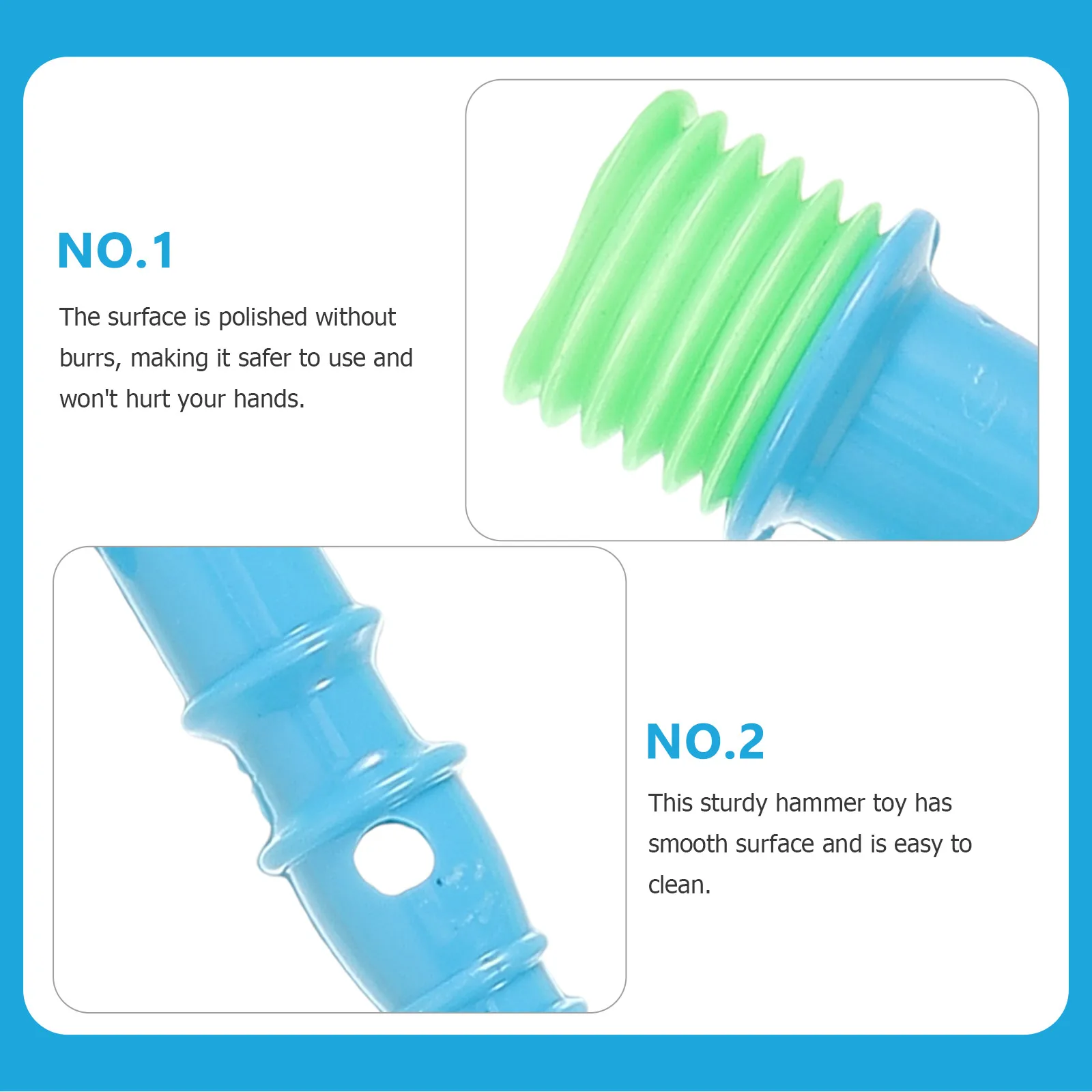 NO.1

The surface is polished without burrs, making it safer to use and won't hurt your hands.

NO.2

This sturdy hammer toy has smooth surface and is easy to clean.