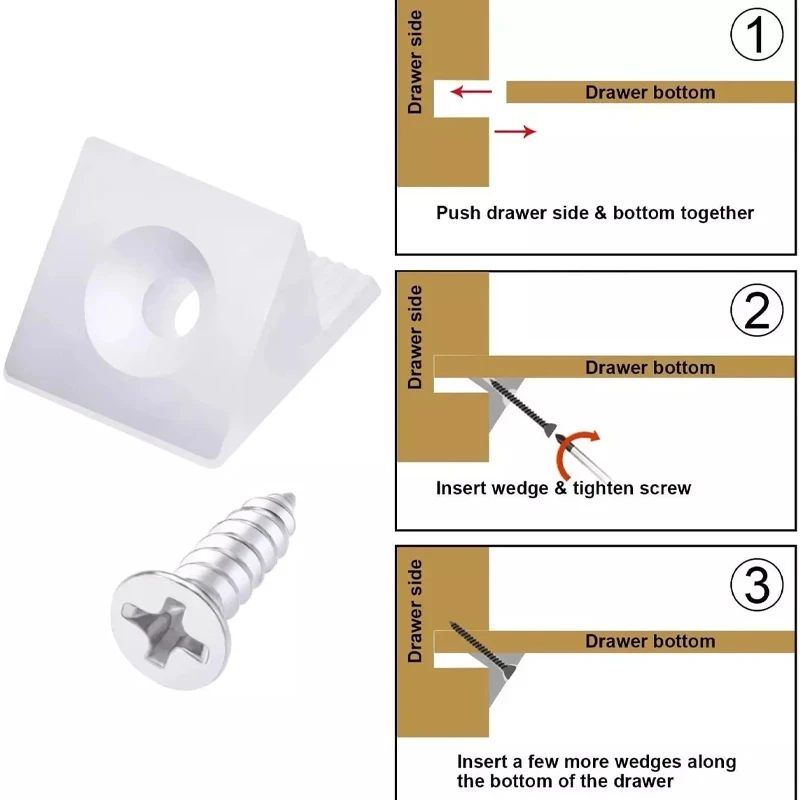 ①

Drawer side

Drawer bottom

Push drawer side & bottom together

②

Drawer side

Drawer bottom

Insert wedge & tighten screw

③

Drawer side

Drawer bottom

Insert a few more wedges along the bottom of the drawer