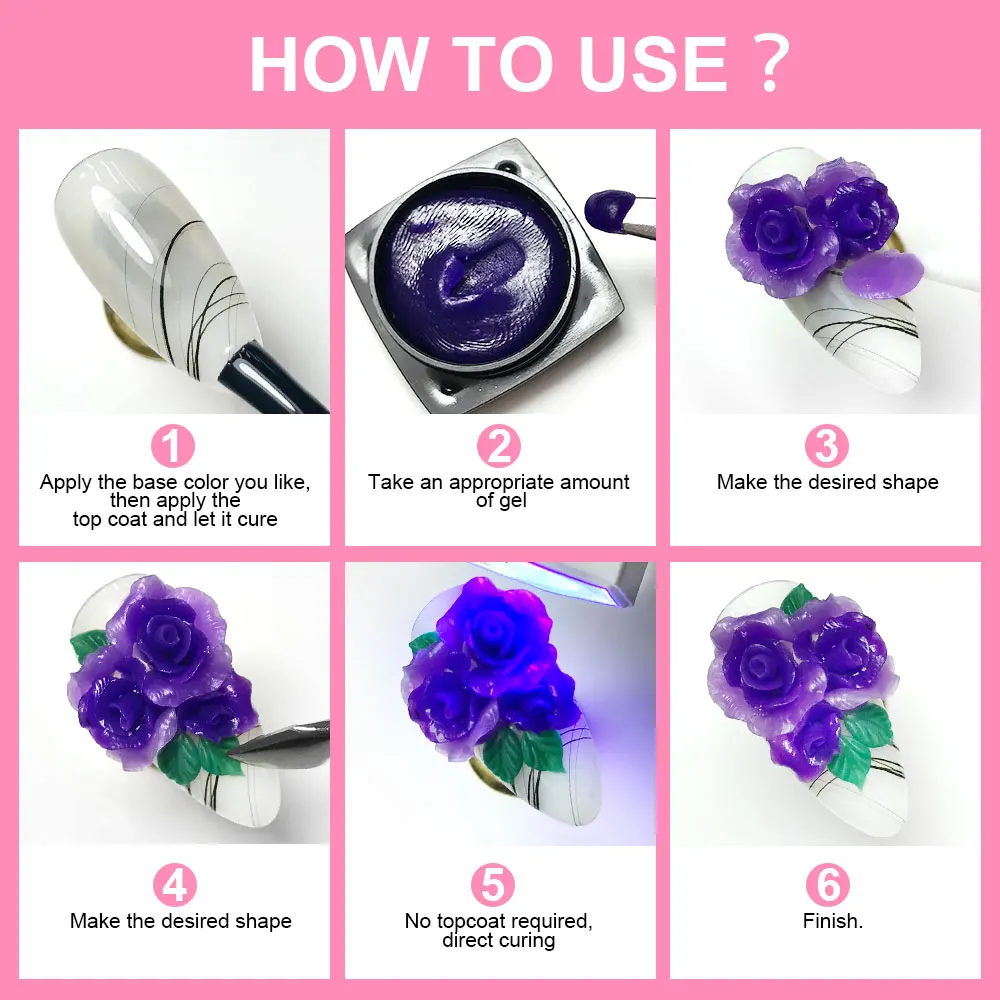 HOW TO USE ?

1
Apply the base color you like, then apply the top coat and let it cure

2
Take an appropriate amount of gel

3
Make the desired shape

4
Make the desired shape

5
No topcoat required, direct curing

6
Finish.