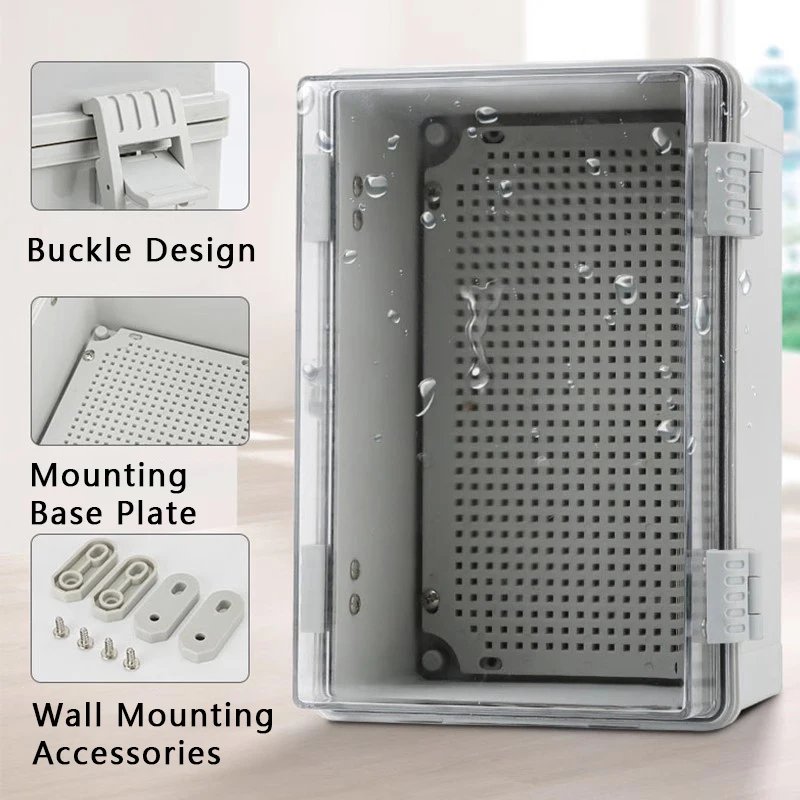 Buckle Design

Mounting Base Plate

Wall Mounting Accessories