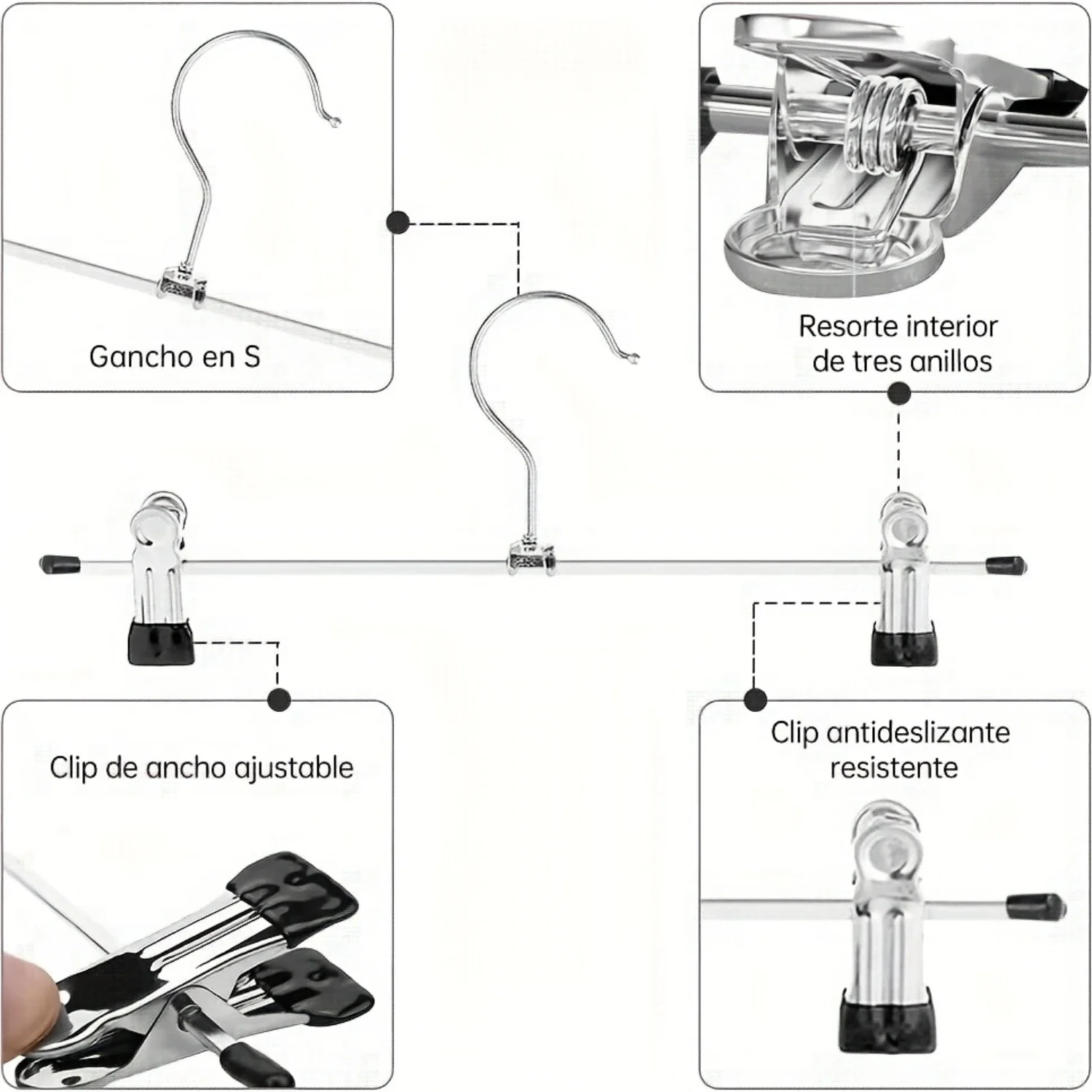 Gancho en S

Resorte interior de tres anillos

Clip de ancho ajustable

Clip antideslizante resistente