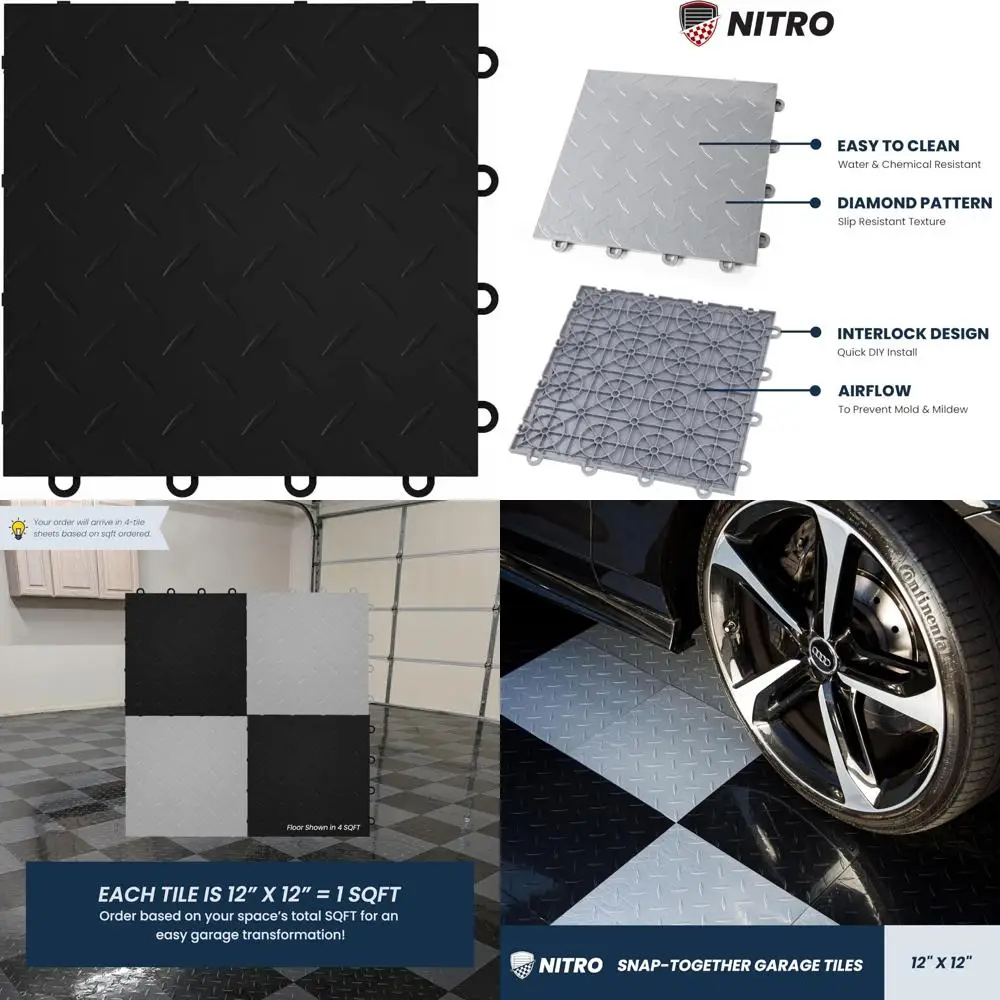 NITRO

EASY TO CLEAN
Water & Chemical Resistant

DIAMOND PATTERN
Slip Resistant Texture

INTERLOCK DESIGN
Quick DIY Install

AIRFLOW
To Prevent Mold & Mildew

Your order will arrive in 4-tile sheets based on sqft ordered.

Floor Shown in 4 SQFT

EACH TILE IS 12" X 12" = 1 SQFT
Order based on your space's total SQFT for an easy garage transformation!

Continental

NITRO SNAP-TOGETHER GARAGE TILES

12" X 12"