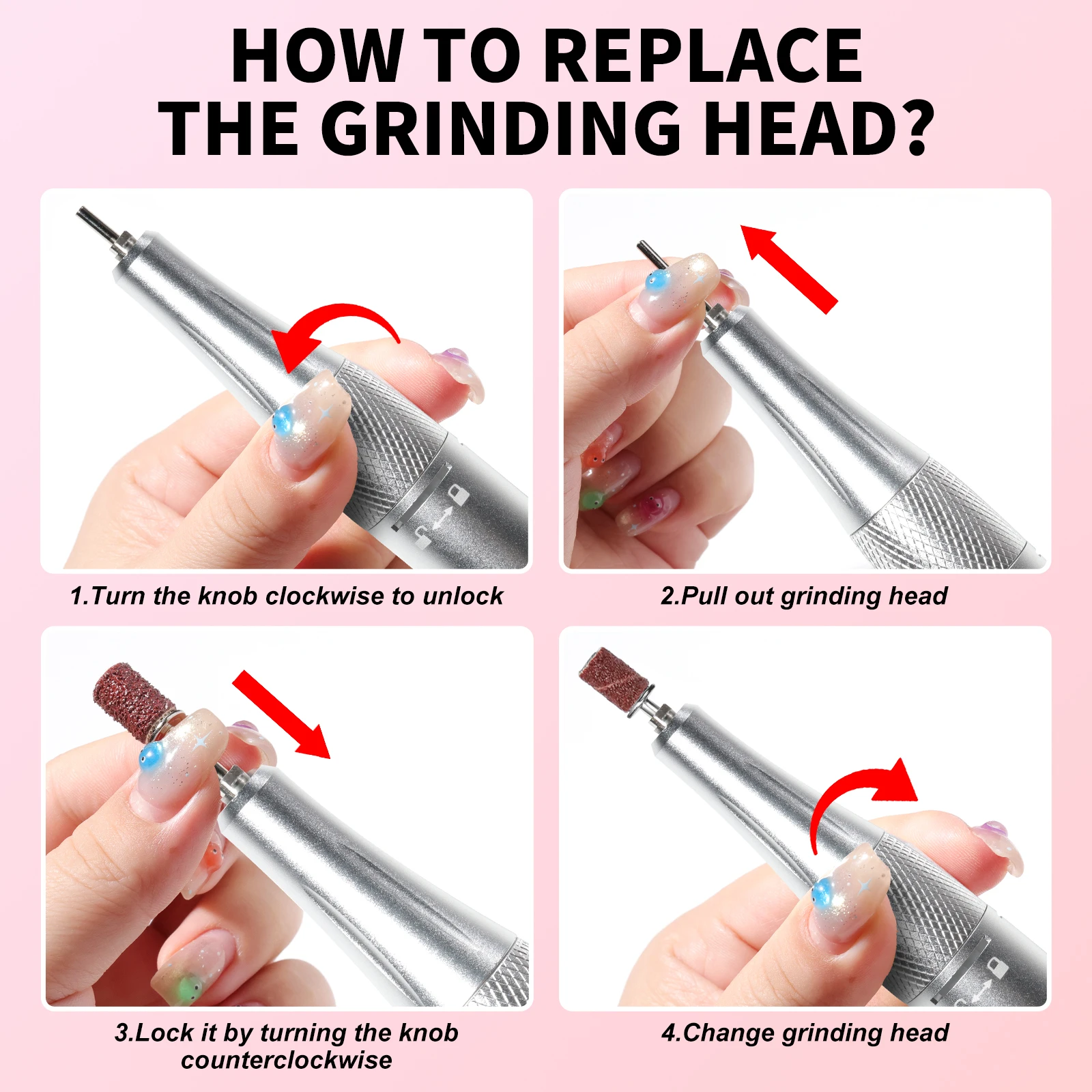 HOW TO REPLACE THE GRINDING HEAD?

1.Turn the knob clockwise to unlock

2.Pull out grinding head

3.Lock it by turning the knob counterclockwise

4.Change grinding head