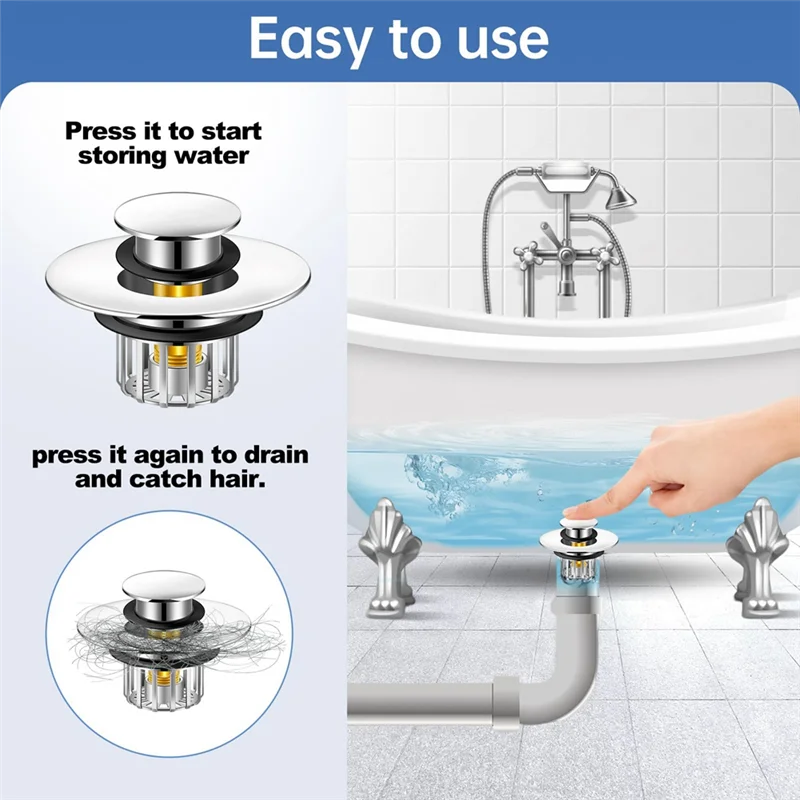 Easy to use

Press it to start storing water

press it again to drain and catch hair.