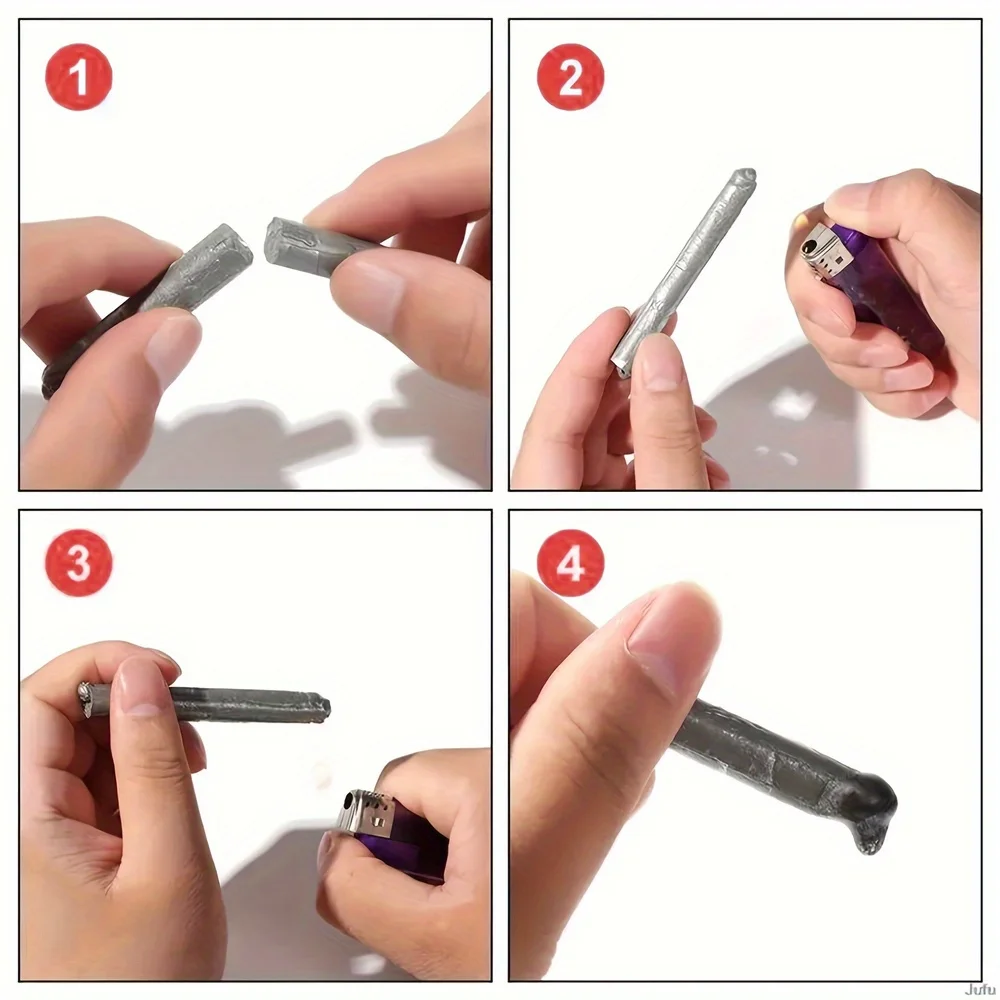 1

2

3

4

Jufu