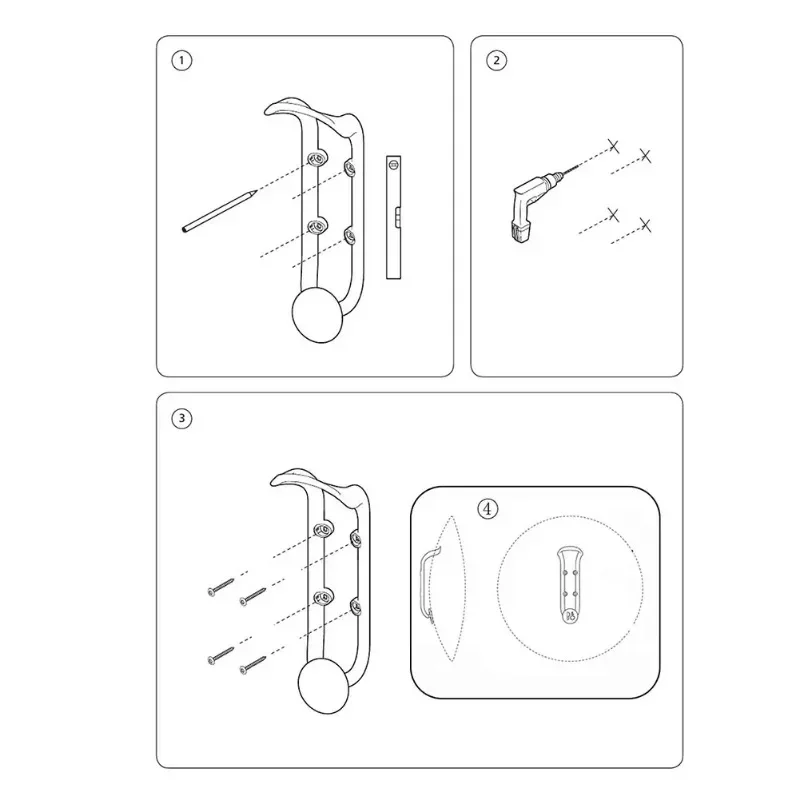 1

2

3

4