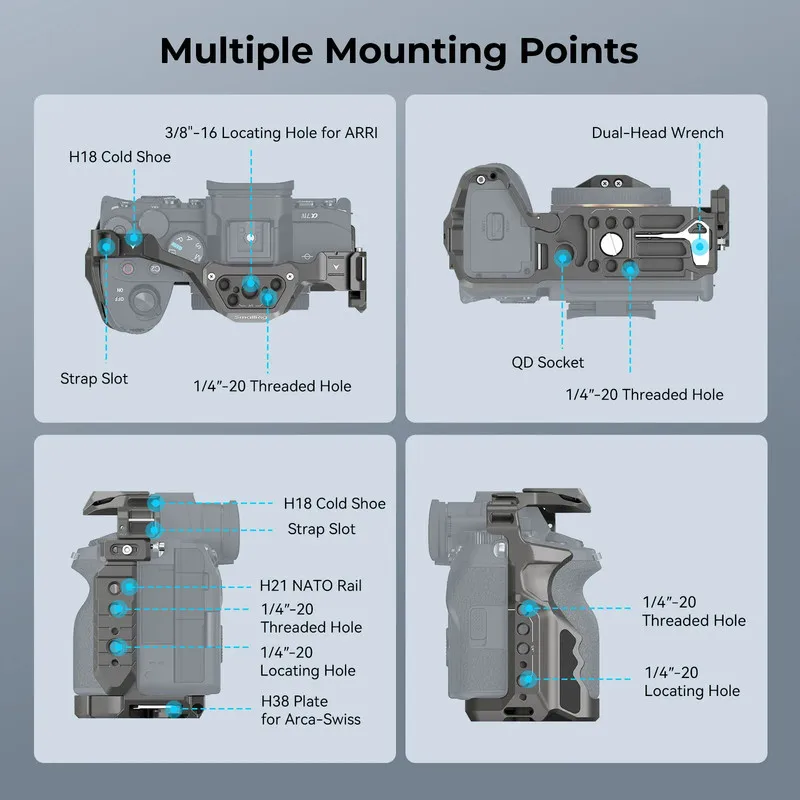 Multiple Mounting Points

3/8"-16 Locating Hole for ARRI
H18 Cold Shoe
Strap Slot
1/4"-20 Threaded Hole

Dual-Head Wrench
QD Socket
1/4"-20 Threaded Hole

H18 Cold Shoe
Strap Slot
H21 NATO Rail
1/4"-20 Threaded Hole
1/4"-20 Locating Hole
H38 Plate for Arca-Swiss

1/4"-20 Threaded Hole
1/4"-20 Locating Hole