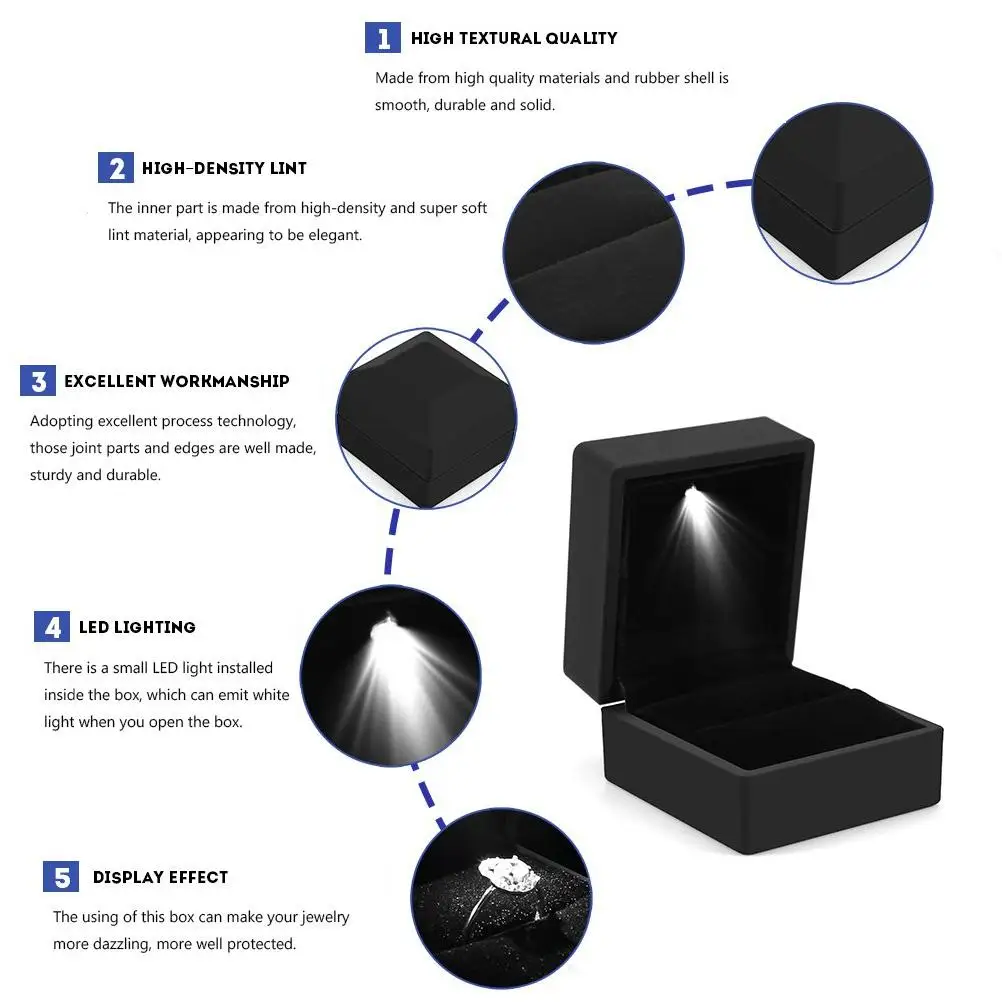 1 HIGH TEXTURAL QUALITY

Made from high quality materials and rubber shell is smooth, durable and solid.

2 HIGH-DENSITY LINT

The inner part is made from high-density and super soft lint material, appearing to be elegant.

3 EXCELLENT WORKMANSHIP

Adopting excellent process technology, those joint parts and edges are well made, sturdy and durable.

4 LED LIGHTING

There is a small LED light installed inside the box, which can emit white light when you open the box.

5 DISPLAY EFFECT

The using of this box can make your jewelry more dazzling, more well protected.