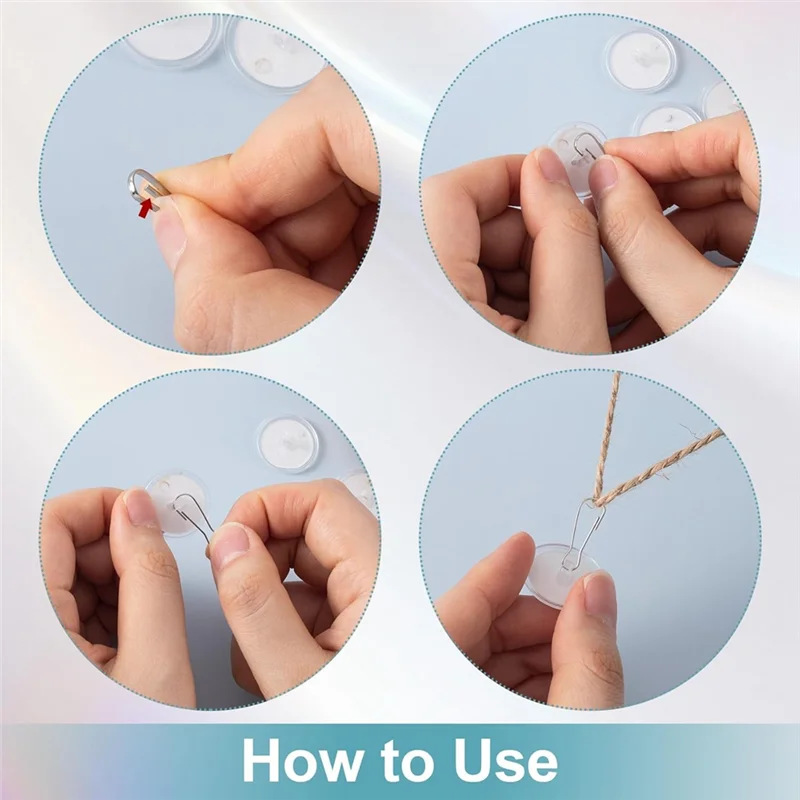 How to Use