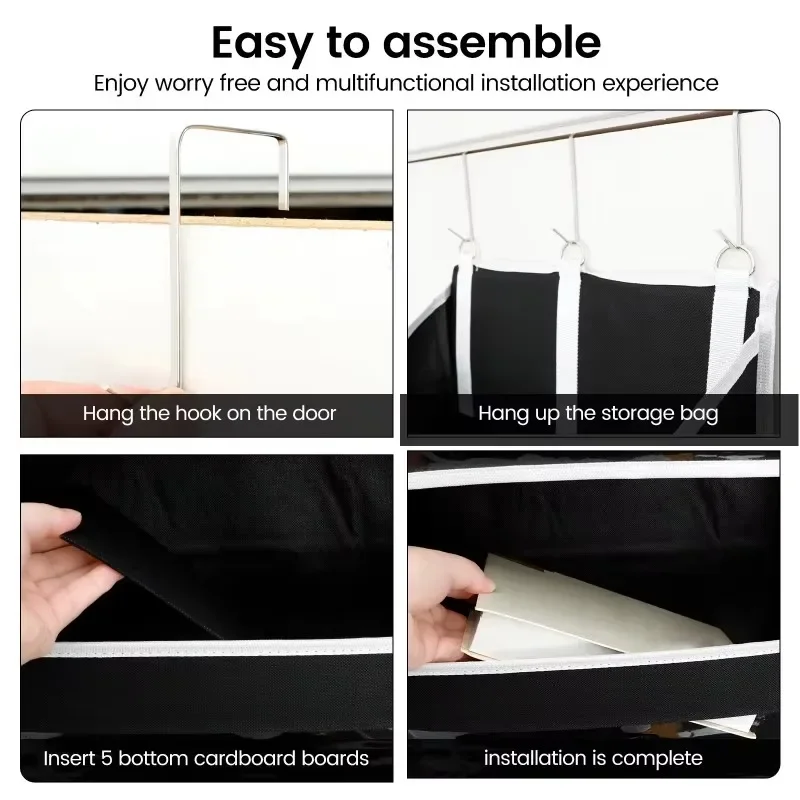 Easy to assemble

Enjoy worry free and multifunctional installation experience

Hang the hook on the door

Hang up the storage bag

Insert 5 bottom cardboard boards

installation is complete