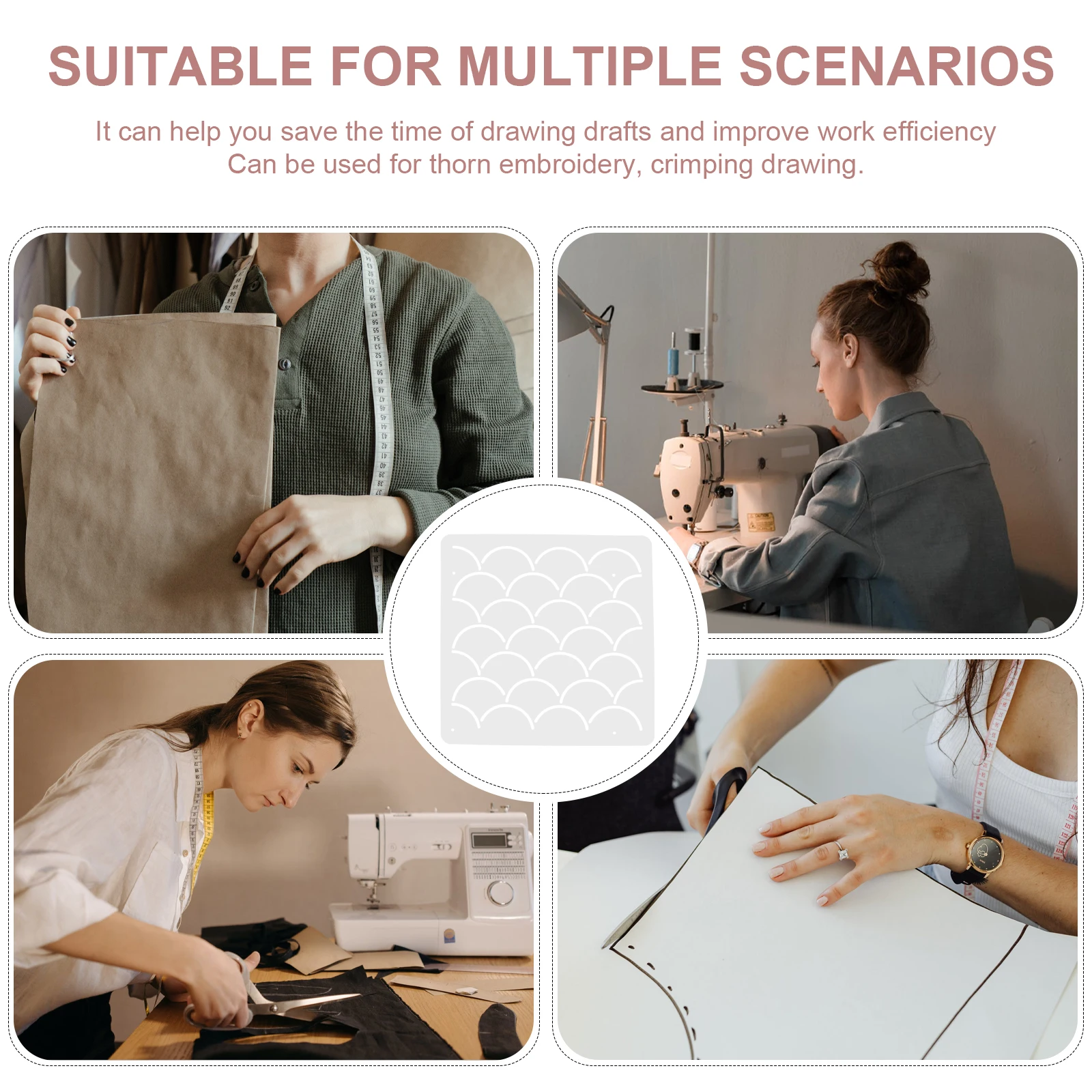 SUITABLE FOR MULTIPLE SCENARIOS

It can help you save the time of drawing drafts and improve work efficiency
Can be used for thorn embroidery, crimping drawing.