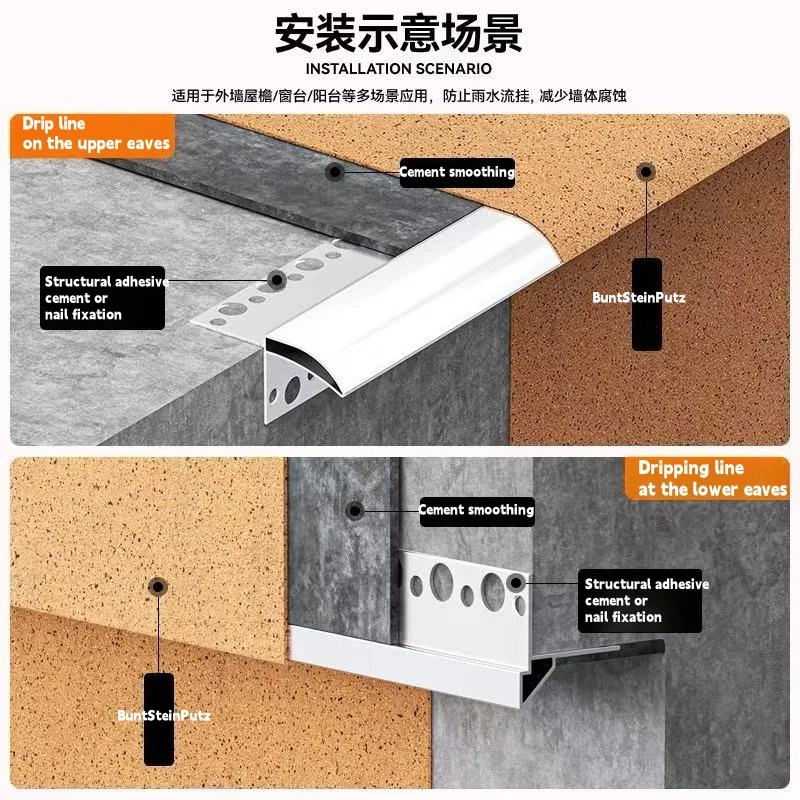 安装示意场景
INSTALLATION SCENARIO

适用于外墙屋檐/窗台/阳台等多场景应用，防止雨水流挂，减少墙体腐蚀

Drip line on the upper eaves

Cement smoothing

Structural adhesive cement or nail fixation

BuntSteinPutz

Dripping line at the lower eaves

Cement smoothing

Structural adhesive cement or nail fixation

BuntSteinPutz