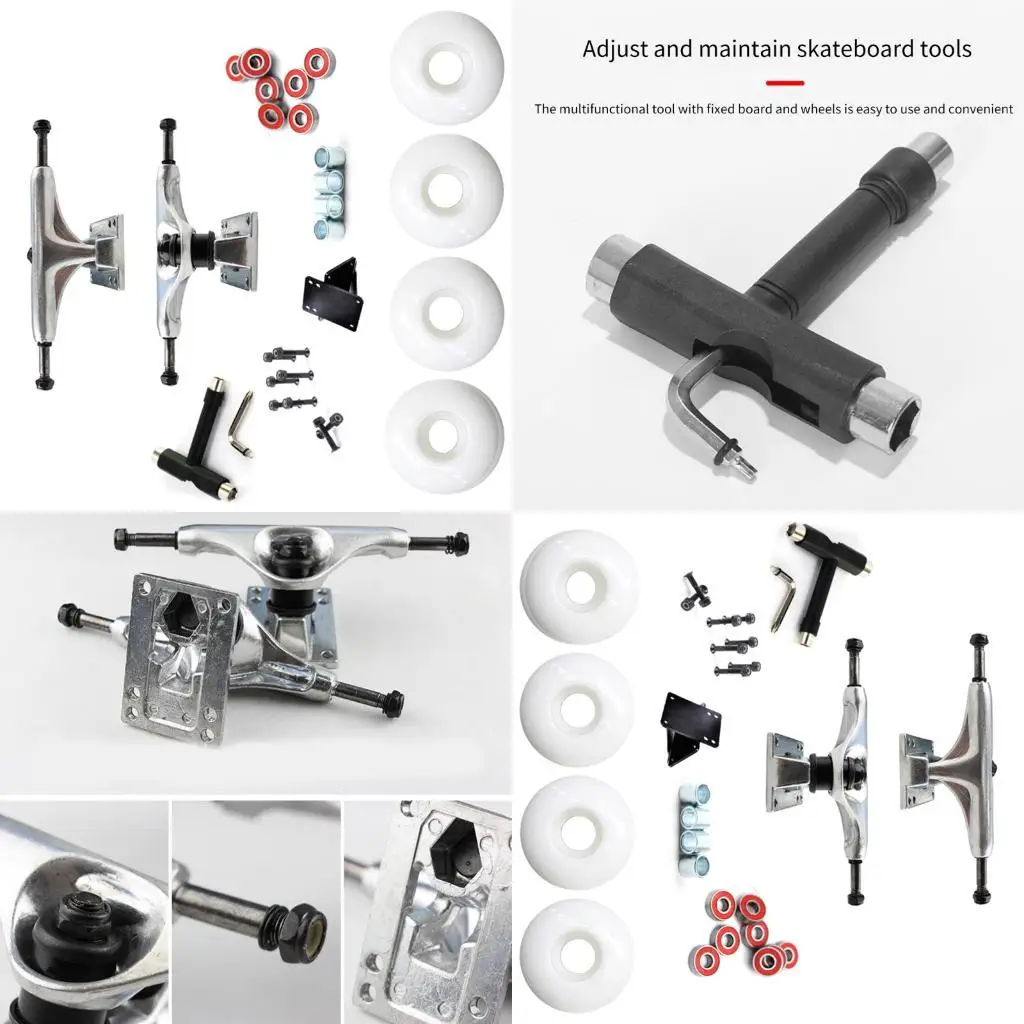 Adjust and maintain skateboard tools

The multifunctional tool with fixed board and wheels is easy to use and convenient