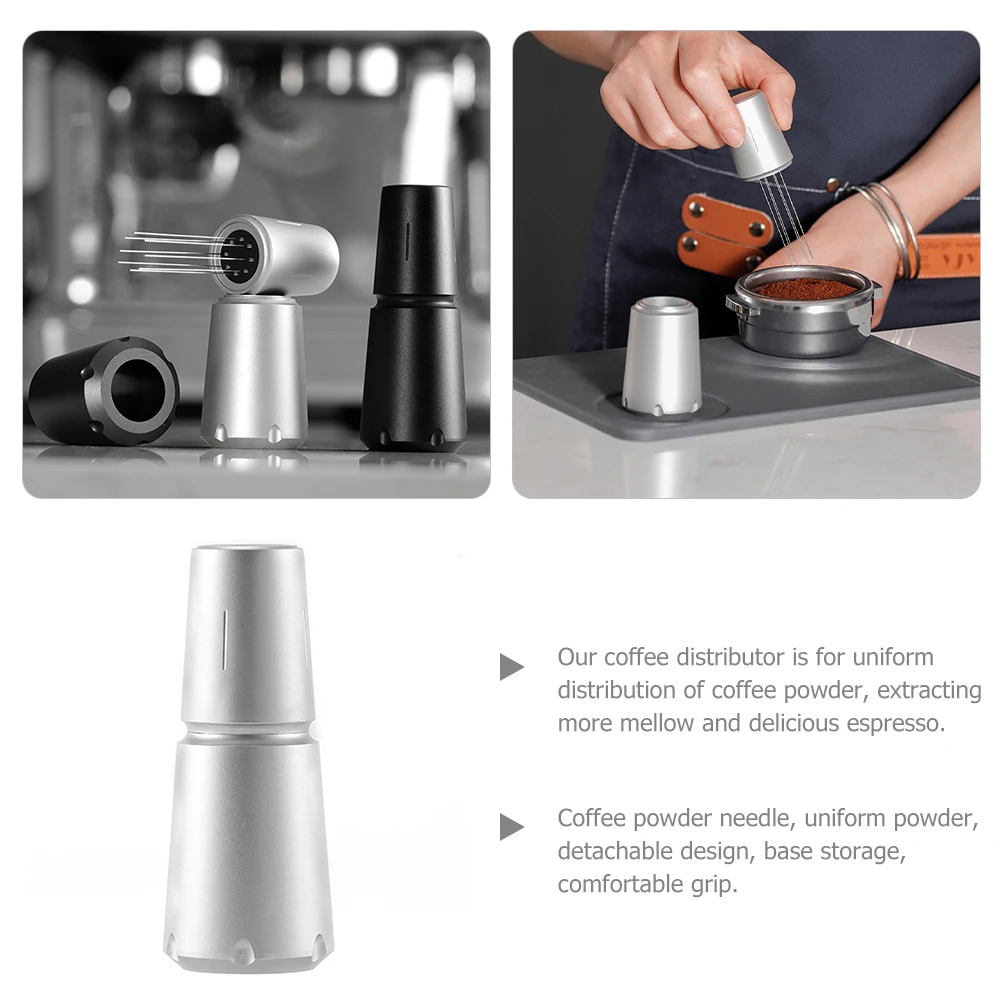 Our coffee distributor is for uniform distribution of coffee powder, extracting more mellow and delicious espresso.

Coffee powder needle, uniform powder, detachable design, base storage, comfortable grip.